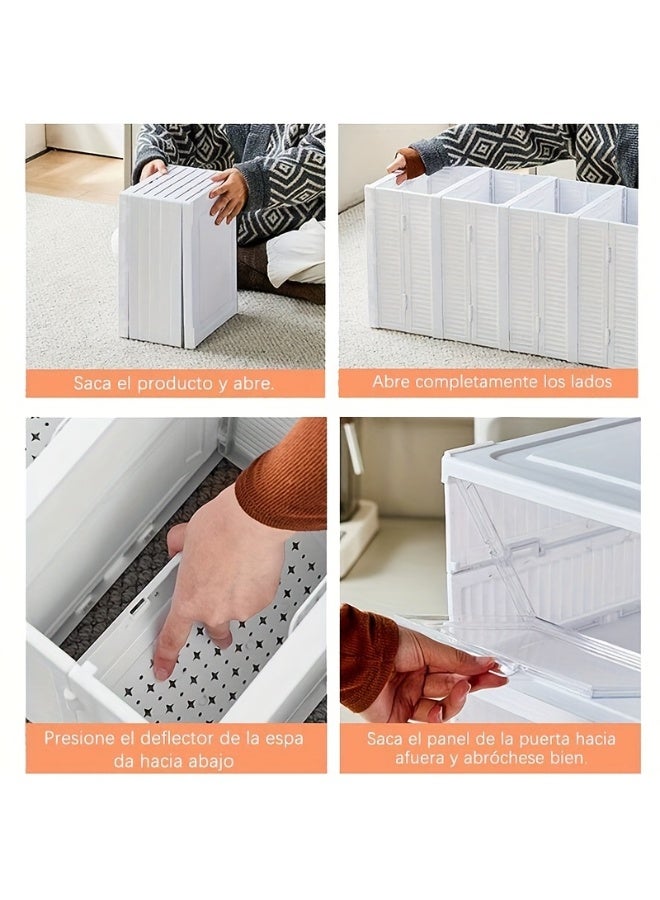 Saca el producto y abre.

Abre completamente los lados

Presione el deflector de la espa da hacia abajo

Saca el panel de la puerta hacia afuera y abróchese bien.