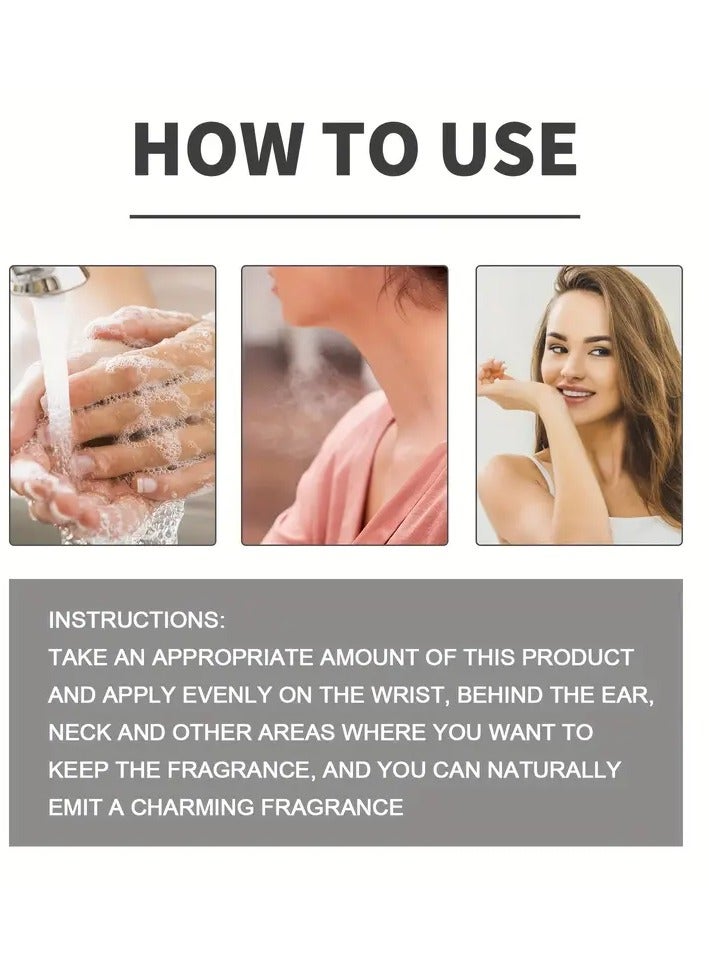 HOW TO USE

INSTRUCTIONS:
TAKE AN APPROPRIATE AMOUNT OF THIS PRODUCT AND APPLY EVENLY ON THE WRIST, BEHIND THE EAR, NECK AND OTHER AREAS WHERE YOU WANT TO KEEP THE FRAGRANCE, AND YOU CAN NATURALLY EMIT A CHARMING FRAGRANCE