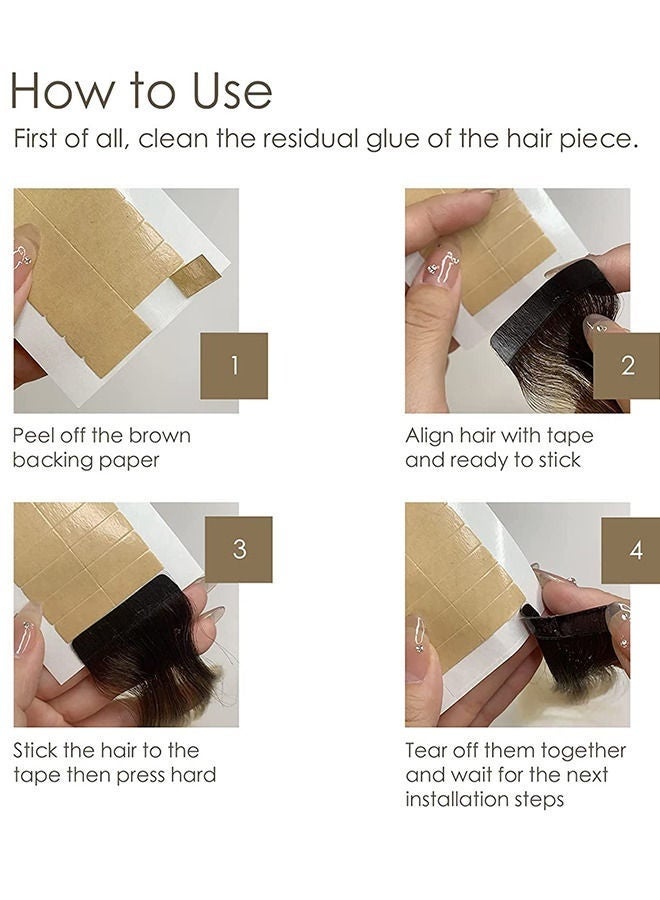 How to Use
First of all, clean the residual glue of the hair piece.

1

Peel off the brown backing paper

2

Align hair with tape and ready to stick

3

Stick the hair to the tape then press hard

4

Tear off them together and wait for the next installation steps