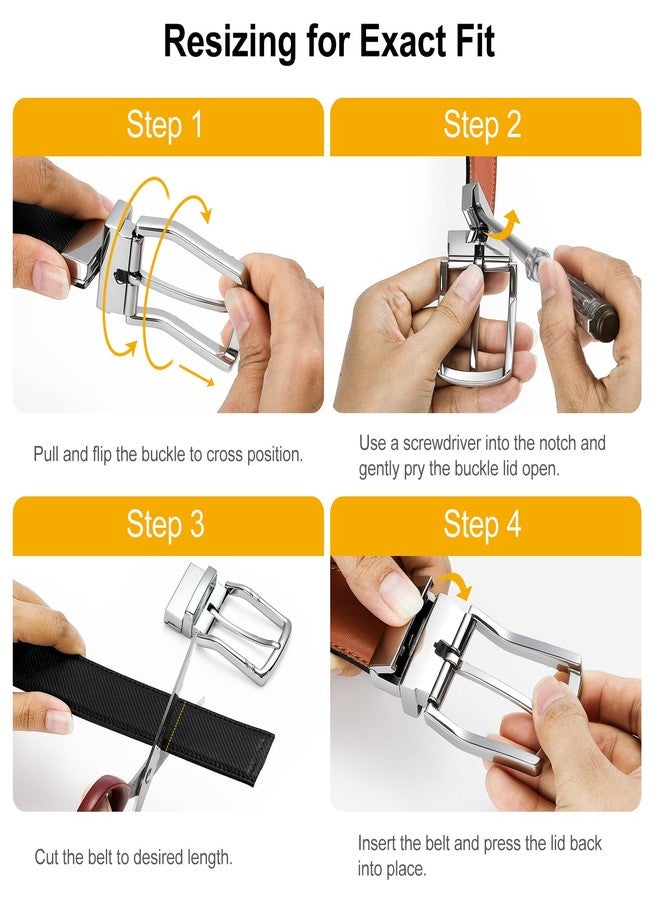 Resizing for Exact Fit

Step 1

Pull and flip the buckle to cross position.

Step 2

Use a screwdriver into the notch and gently pry the buckle lid open.

Step 3

Cut the belt to desired length.

Step 4

Insert the belt and press the lid back into place.