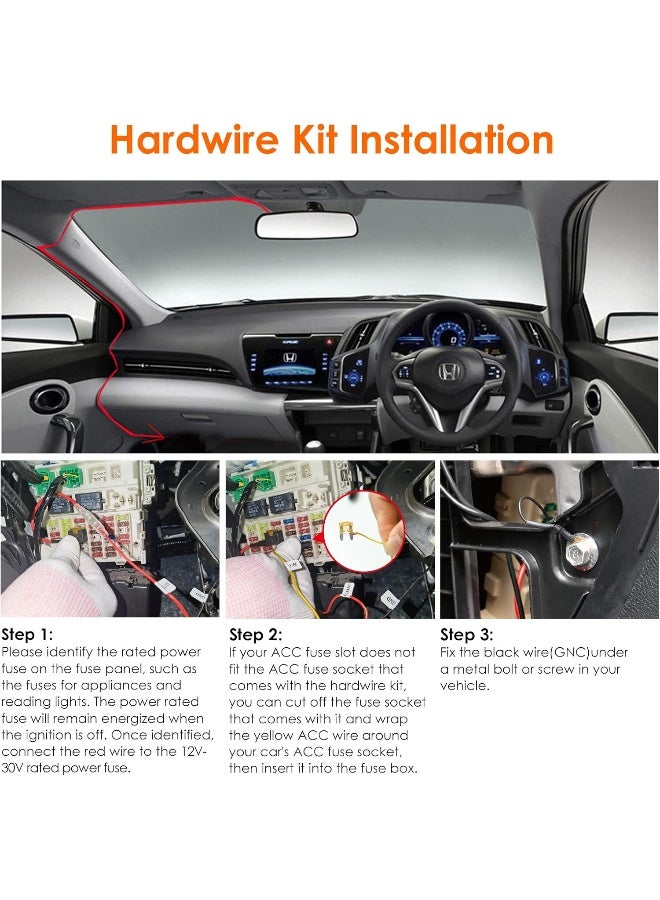 Hardwire Kit Installation

Step 1:
Please identify the rated power fuse on the fuse panel, such as the fuses for appliances and reading lights. The power rated fuse will remain energized when the ignition is off. Once identified, connect the red wire to the 12V-30V rated power fuse.

Step 2:
If your ACC fuse slot does not fit the ACC fuse socket that comes with the hardwire kit, you can cut off the fuse socket that comes with it and wrap the yellow ACC wire around your car's ACC fuse socket, then insert it into the fuse box.

Step 3:
Fix the black wire(GNC)under a metal bolt or screw in your vehicle.