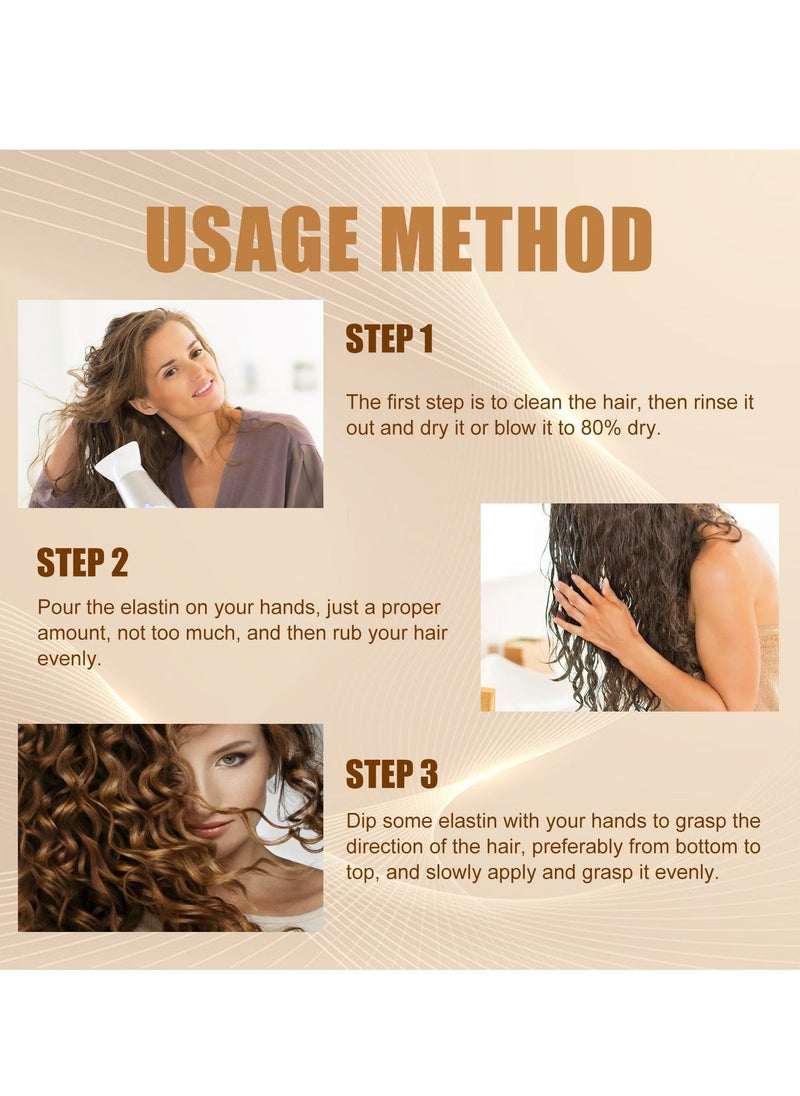 USAGE METHOD

STEP 1

The first step is to clean the hair, then rinse it out and dry it or blow it to 80% dry.

STEP 2

Pour the elastin on your hands, just a proper amount, not too much, and then rub your hair evenly.

STEP 3

Dip some elastin with your hands to grasp the direction of the hair, preferably from bottom to top, and slowly apply and grasp it evenly.