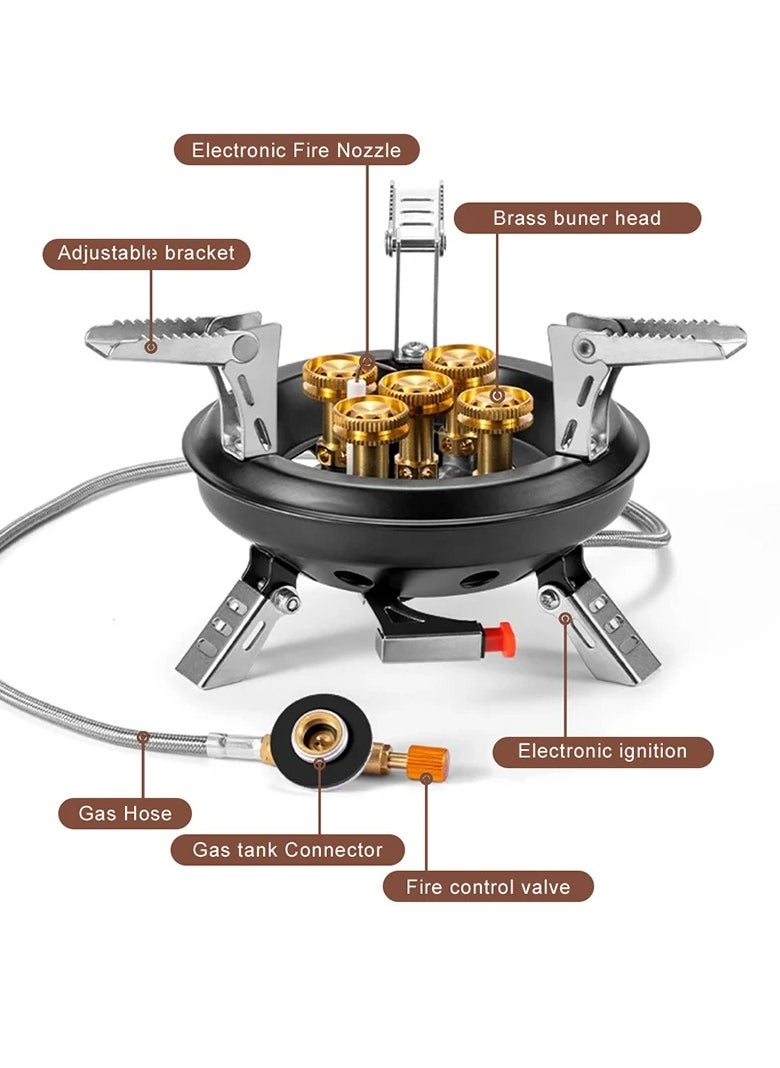 Electronic Fire Nozzle

Brass buner head

Adjustable bracket

Electronic ignition

Gas Hose

Gas tank Connector

Fire control valve