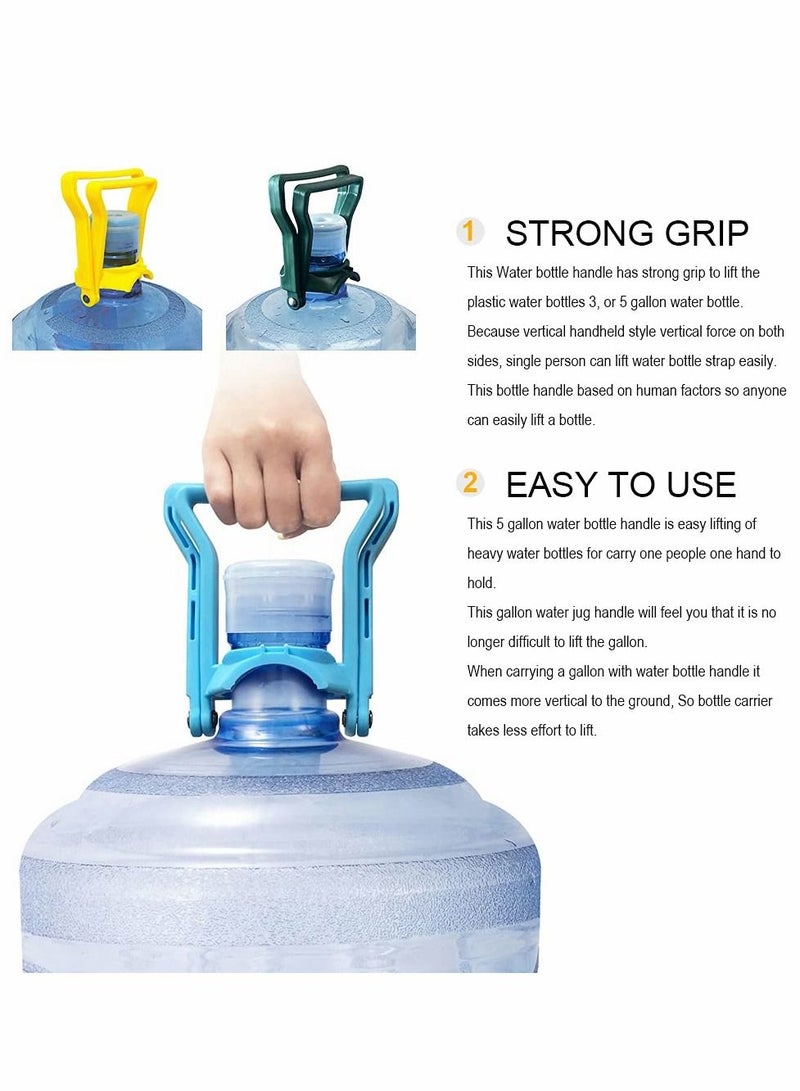 1 STRONG GRIP

This Water bottle handle has strong grip to lift the plastic water bottles 3, or 5 gallon water bottle. Because vertical handheld style vertical force on both sides, single person can lift water bottle strap easily. This bottle handle based on human factors so anyone can easily lift a bottle.

2 EASY TO USE

This 5 gallon water bottle handle is easy lifting of heavy water bottles for carry one people one hand to hold.

This gallon water jug handle will feel you that it is no longer difficult to lift the gallon.

When carrying a gallon with water bottle handle it comes more vertical to the ground, So bottle carrier takes less effort to lift.