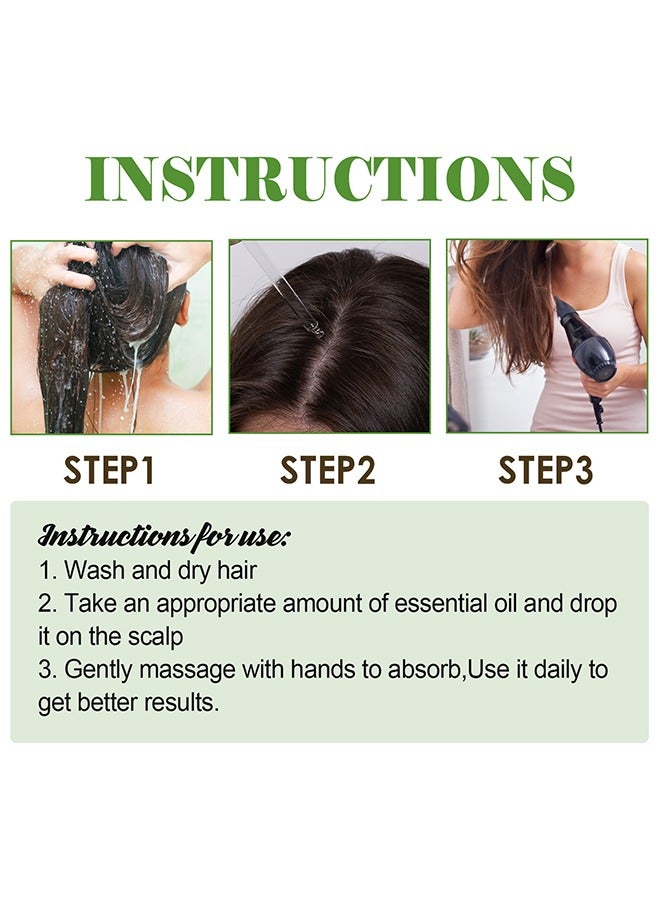 INSTRUCTIONS

STEP1

STEP2

STEP3

Instructions for use:
1. Wash and dry hair
2. Take an appropriate amount of essential oil and drop it on the scalp
3. Gently massage with hands to absorb,Use it daily to get better results.