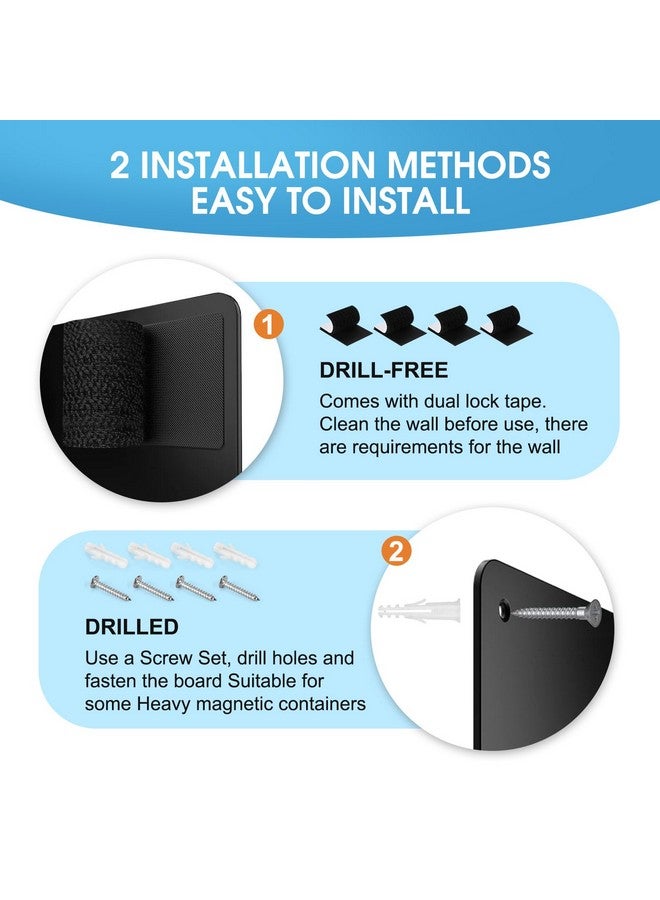 2 INSTALLATION METHODS
EASY TO INSTALL

1

DRILL-FREE

Comes with dual lock tape. Clean the wall before use, there are requirements for the wall

2

DRILLED

Use a Screw Set, drill holes and fasten the board Suitable for some Heavy magnetic containers