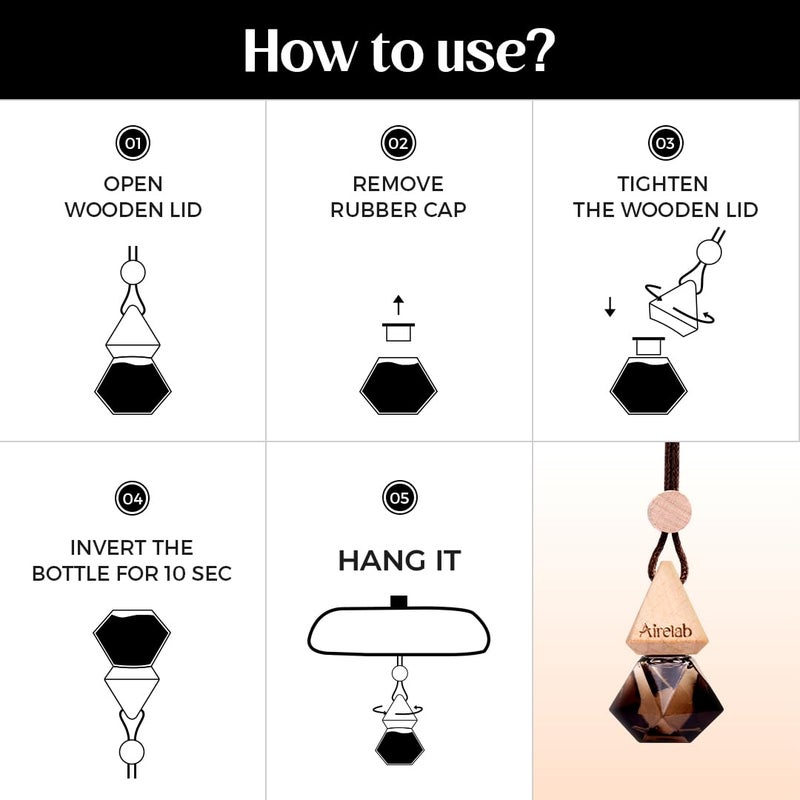 How to use?

01
OPEN WOODEN LID

02
REMOVE RUBBER CAP

03
TIGHTEN THE WOODEN LID

04
INVERT THE BOTTLE FOR 10 SEC

05
HANG IT

Airelab