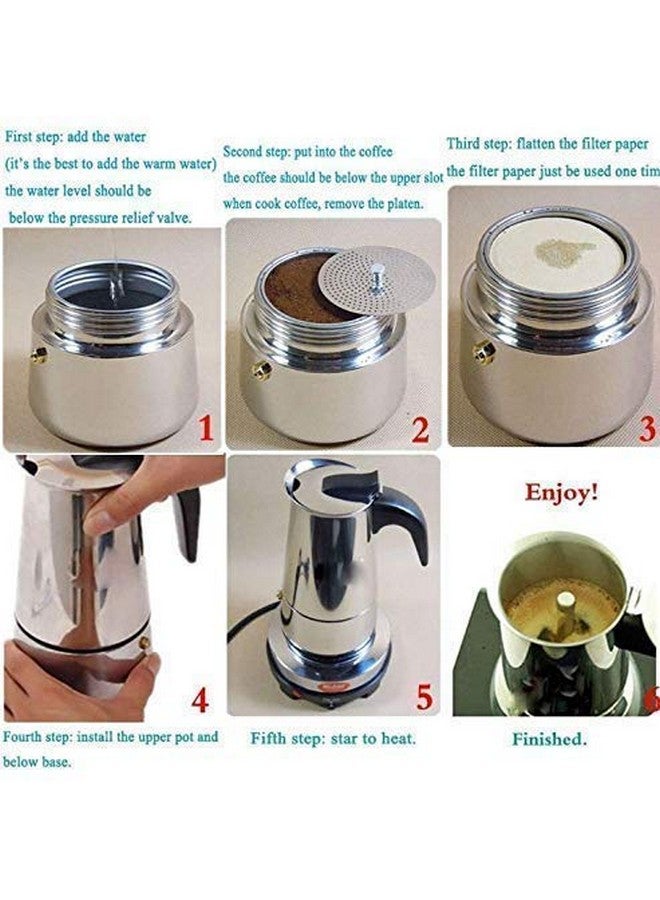 First step: add the water
(it's the best to add the warm water)
the water level should be
below the pressure relief valve.

1

Second step: put into the coffee
the coffee should be below the upper slot
when cook coffee, remove the platen.

2

Third step: flatten the filter paper
the filter paper just be used one tim

3

4

Fourth step: install the upper pot and below base.

5

Fifth step: star to heat.

Enjoy!

6

Finished.