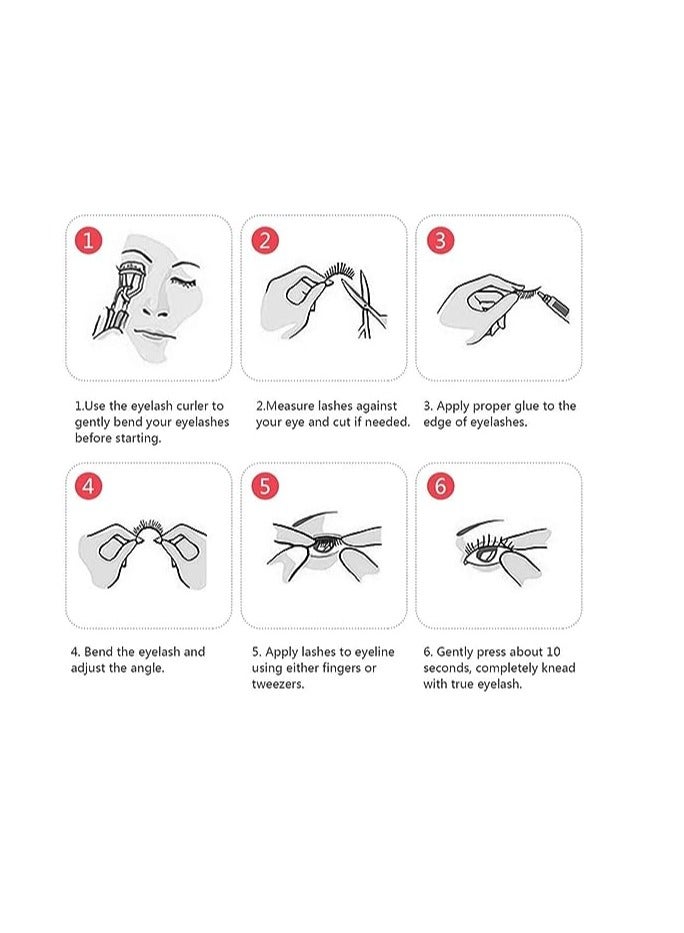 1

2

3

1.Use the eyelash curler to gently bend your eyelashes before starting.

2.Measure lashes against your eye and cut if needed.

3. Apply proper glue to the edge of eyelashes.

4

5

6

4. Bend the eyelash and adjust the angle.

5. Apply lashes to eyeline using either fingers or tweezers.

6. Gently press about 10 seconds, completely knead with true eyelash.