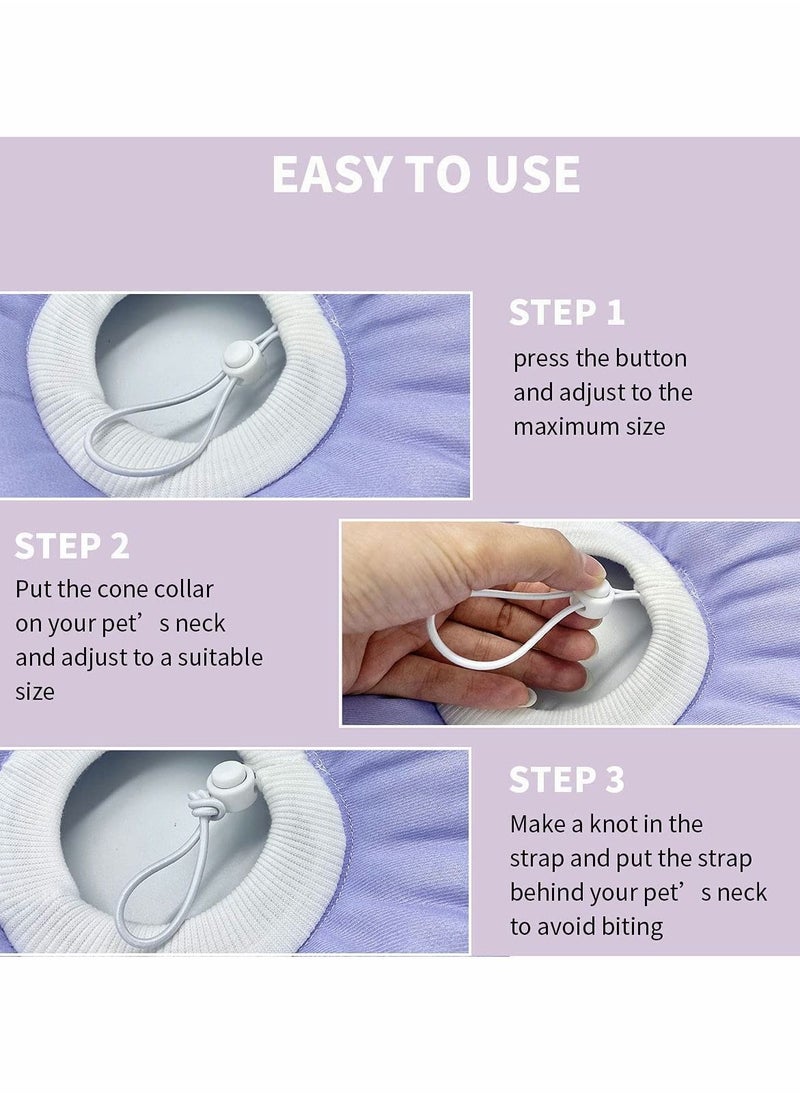 EASY TO USE

STEP 1
press the button and adjust to the maximum size

STEP 2
Put the cone collar on your pet’s neck and adjust to a suitable size

STEP 3
Make a knot in the strap and put the strap behind your pet’s neck to avoid biting