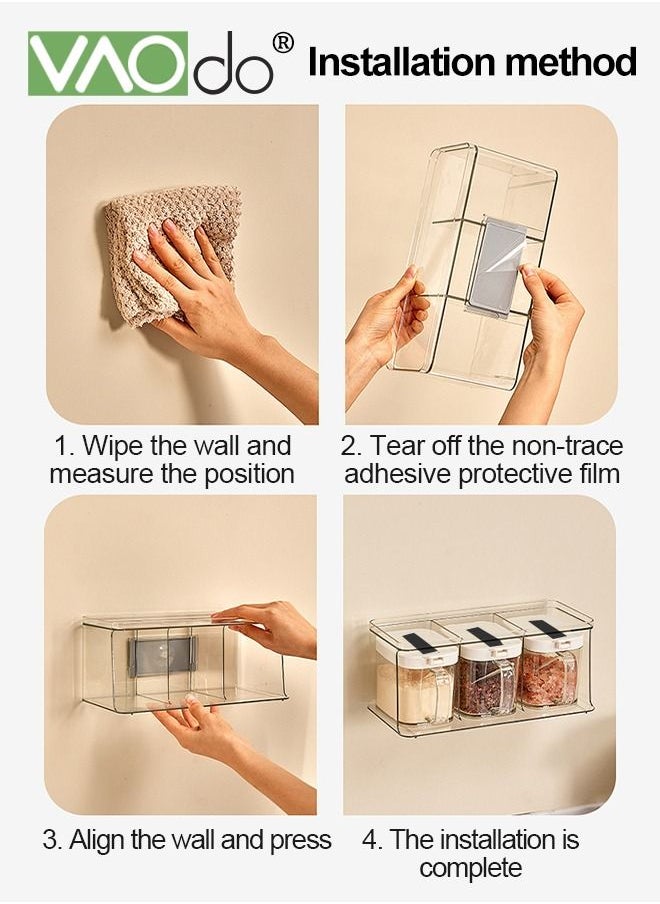 VAOdo®
Installation method

1. Wipe the wall and measure the position

2. Tear off the non-trace adhesive protective film

3. Align the wall and press

4. The installation is complete