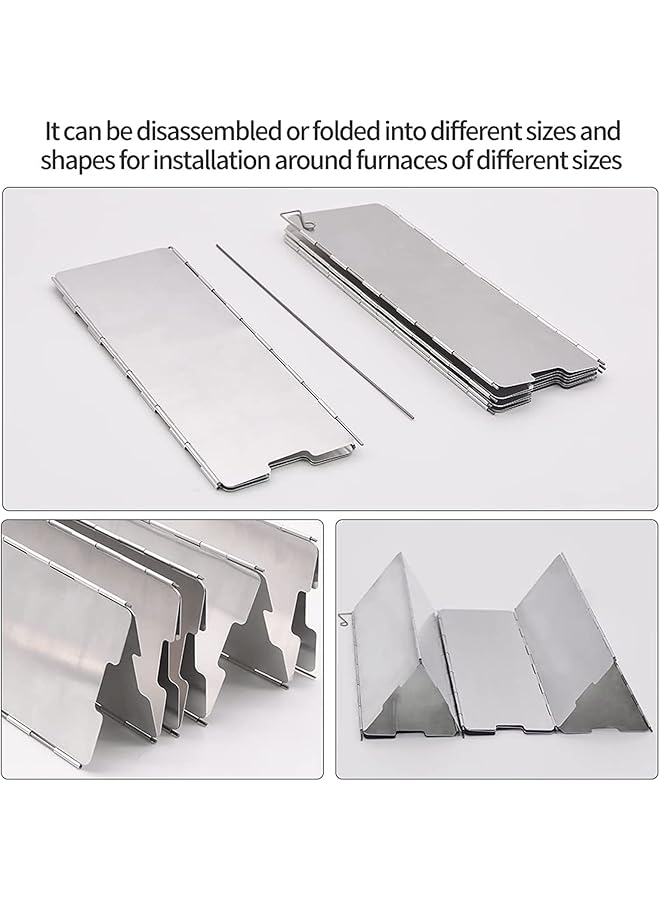 It can be disassembled or folded into different sizes and shapes for installation around furnaces of different sizes