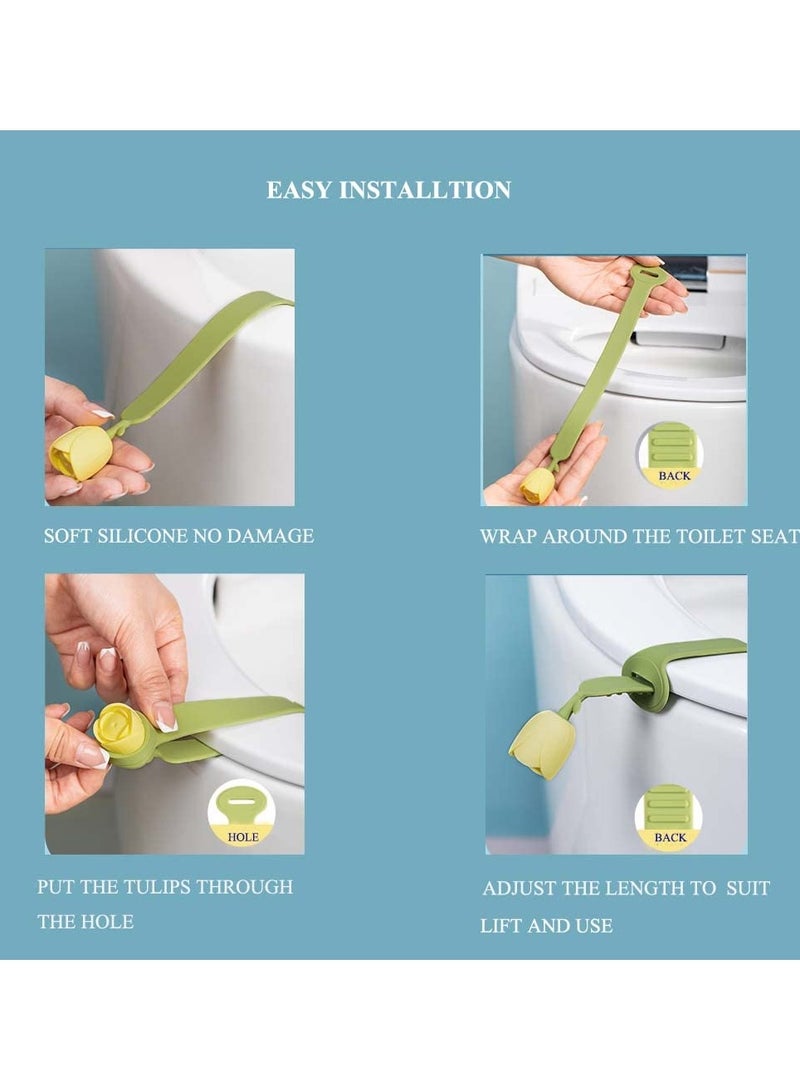 EASY INSTALLTION

SOFT SILICONE NO DAMAGE

BACK

WRAP AROUND THE TOILET SEAT

HOLE

PUT THE TULIPS THROUGH THE HOLE

BACK

ADJUST THE LENGTH TO SUIT LIFT AND USE