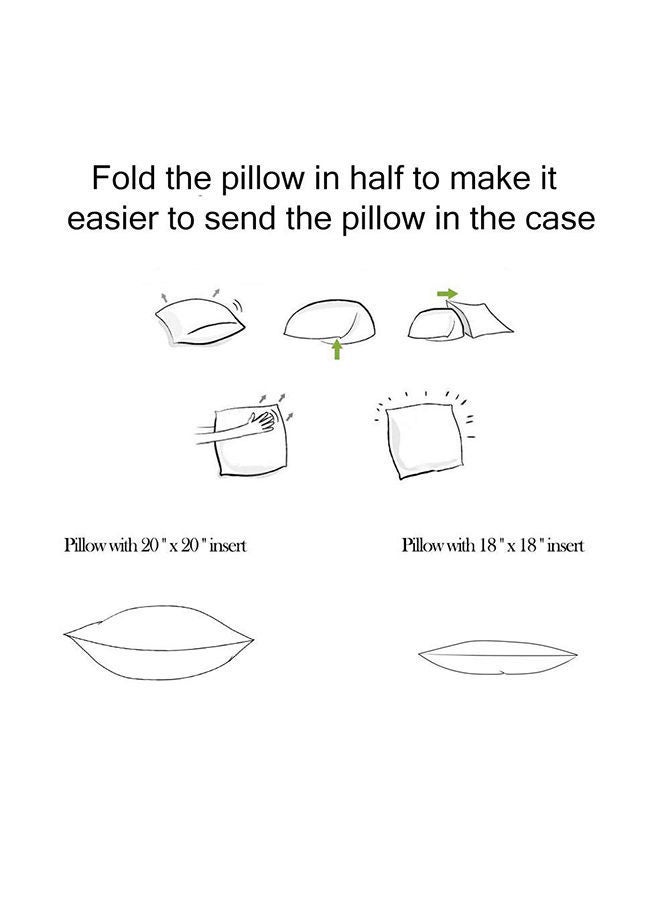 Fold the pillow in half to make it easier to send the pillow in the case

Pillow with 20 " x 20 " insert

Pillow with 18 " x 18 " insert