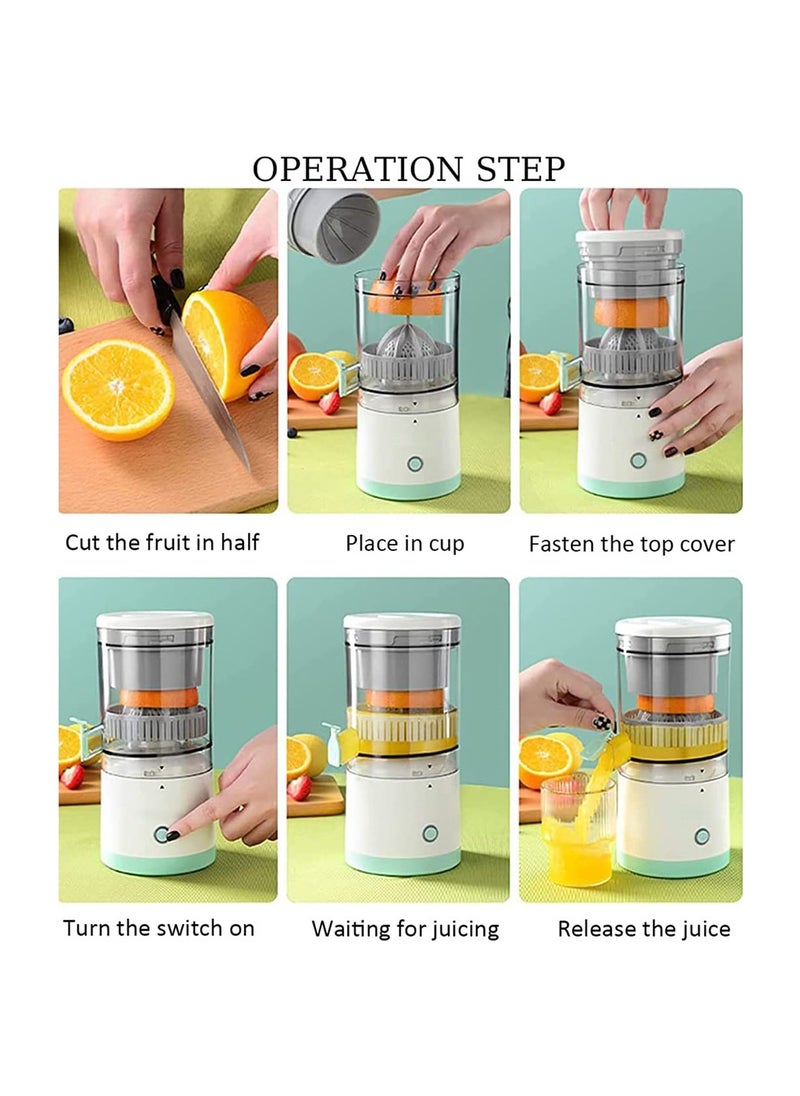 OPERATION STEP

Cut the fruit in half

Place in cup

Fasten the top cover

Turn the switch on

Waiting for juicing

Release the juice