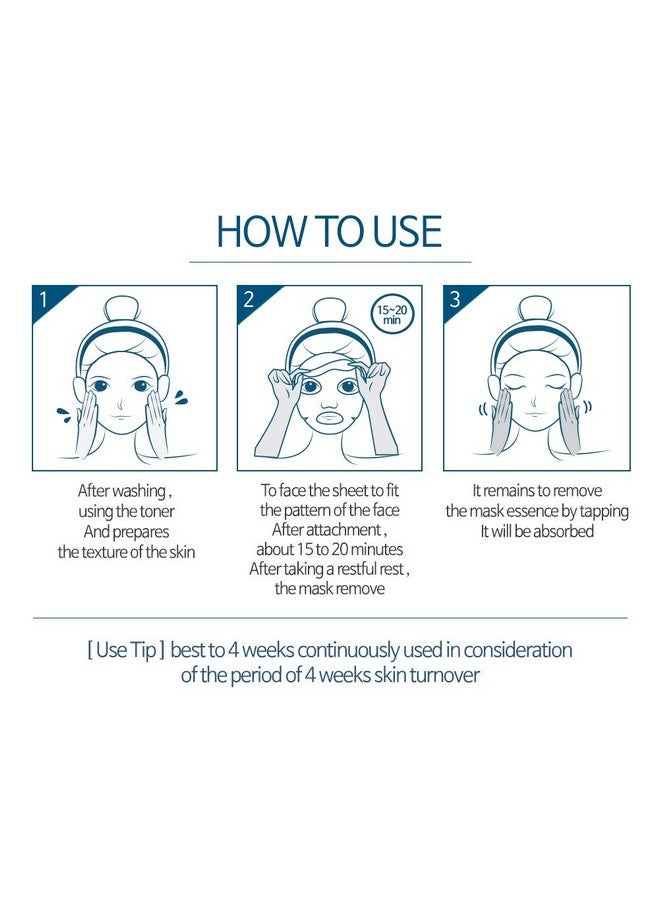 HOW TO USE

1

After washing , using the toner And prepares the texture of the skin

2

15~20 min

To face the sheet to fit the pattern of the face After attachment , about 15 to 20 minutes After taking a restful rest , the mask remove

3

It remains to remove the mask essence by tapping It will be absorbed

[ Use Tip ] best to 4 weeks continuously used in consideration of the period of 4 weeks skin turnover