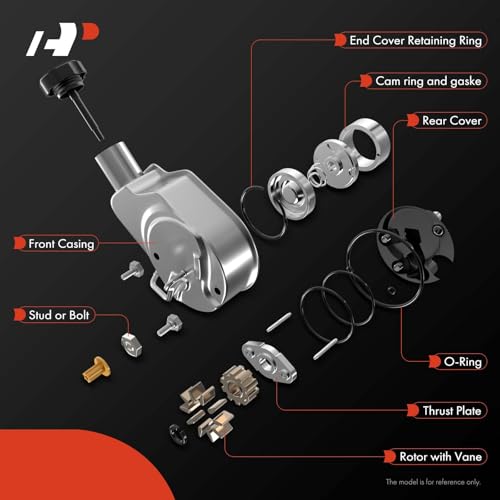 End Cover Retaining Ring

Cam ring and gaske

Rear Cover

Front Casing

Stud or Bolt

O-Ring

Thrust Plate

Rotor with Vane

The model is for reference only.