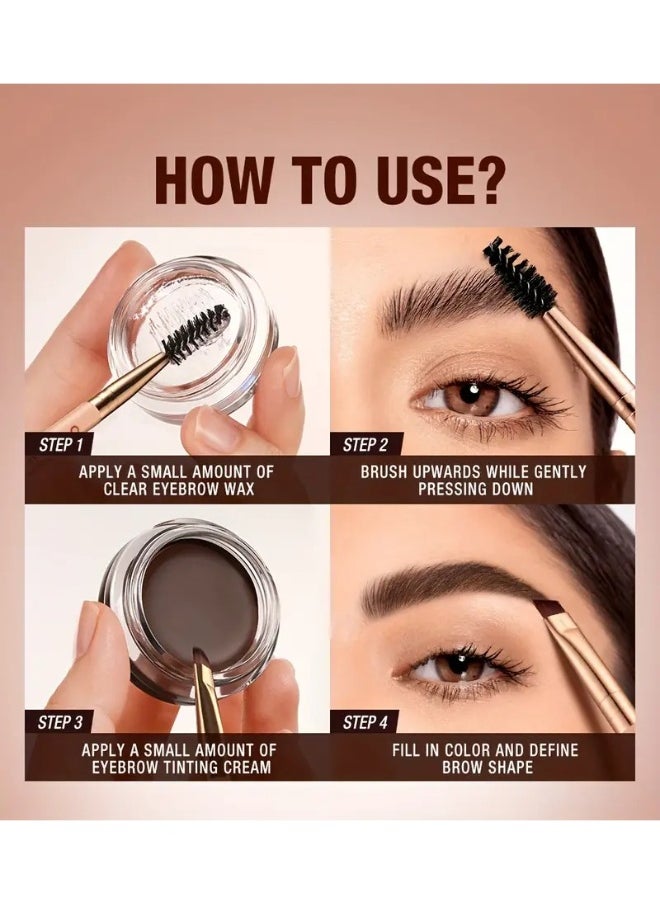 HOW TO USE?

STEP 1
APPLY A SMALL AMOUNT OF CLEAR EYEBROW WAX

STEP 2
BRUSH UPWARDS WHILE GENTLY PRESSING DOWN

STEP 3
APPLY A SMALL AMOUNT OF EYEBROW TINTING CREAM

STEP 4
FILL IN COLOR AND DEFINE BROW SHAPE