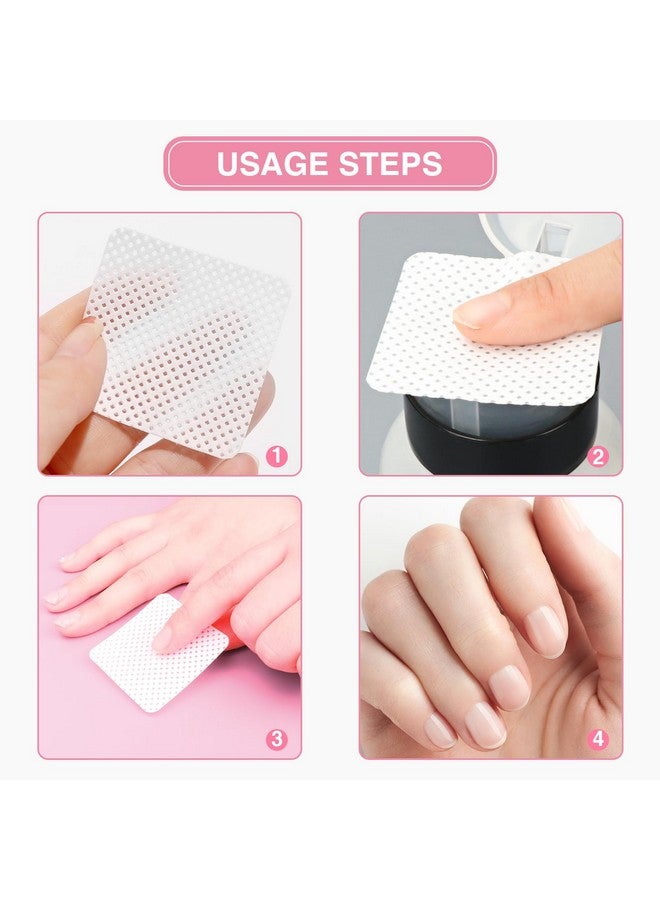 USAGE STEPS

1

2

3

4