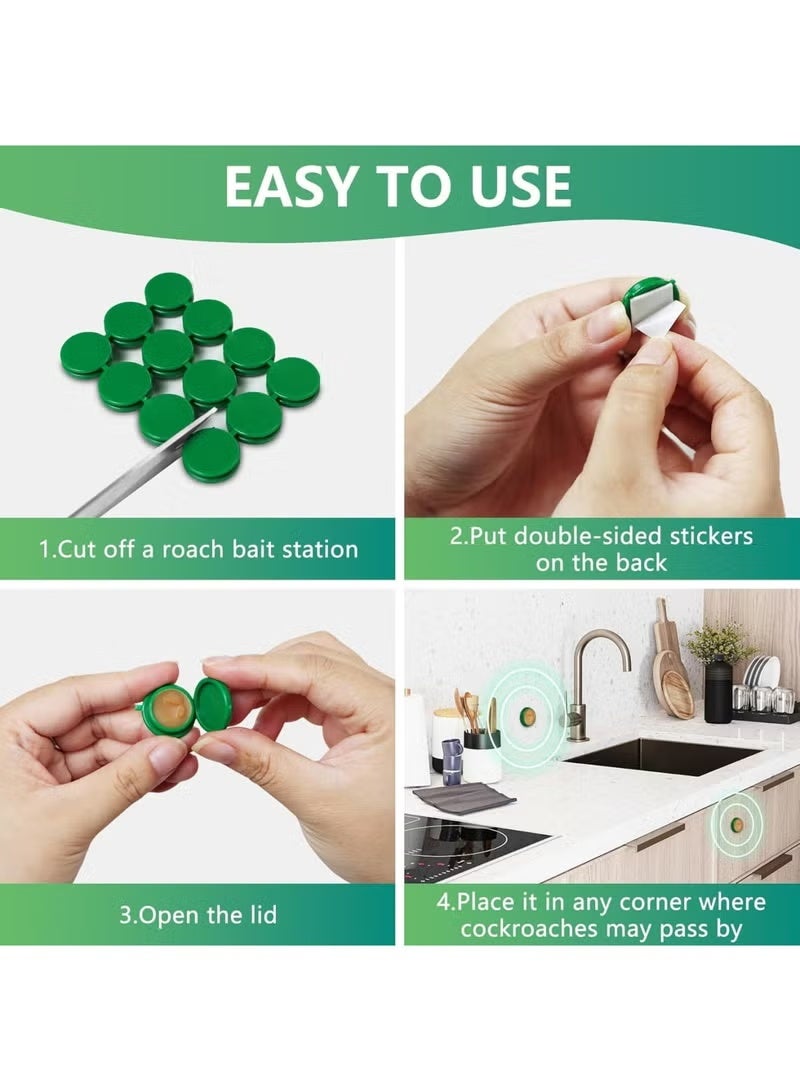 EASY TO USE

1.Cut off a roach bait station

2.Put double-sided stickers on the back

3.Open the lid

4.Place it in any corner where cockroaches may pass by