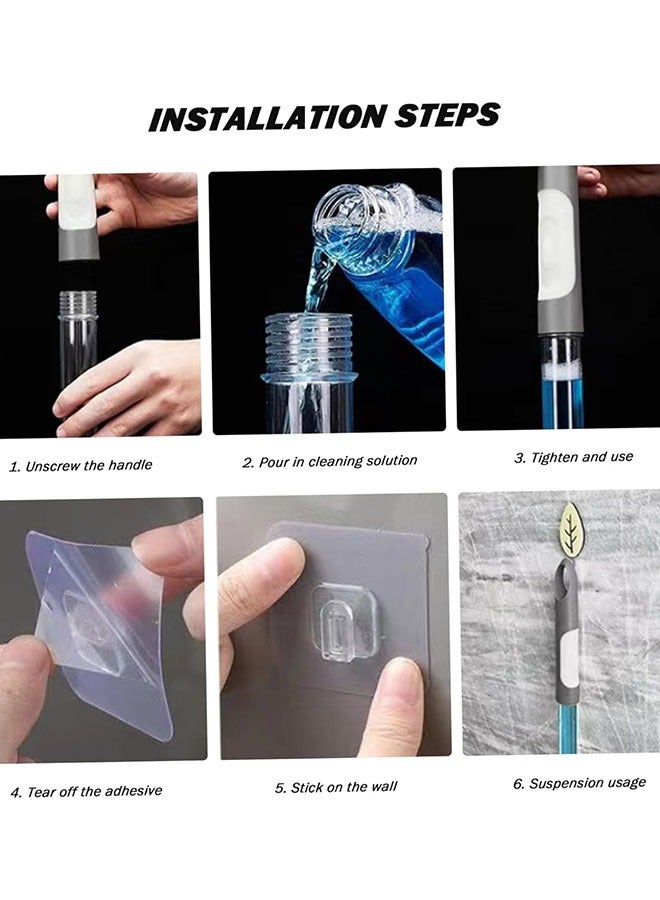 INSTALLATION STEPS

1. Unscrew the handle

2. Pour in cleaning solution

3. Tighten and use

4. Tear off the adhesive

5. Stick on the wall

6. Suspension usage