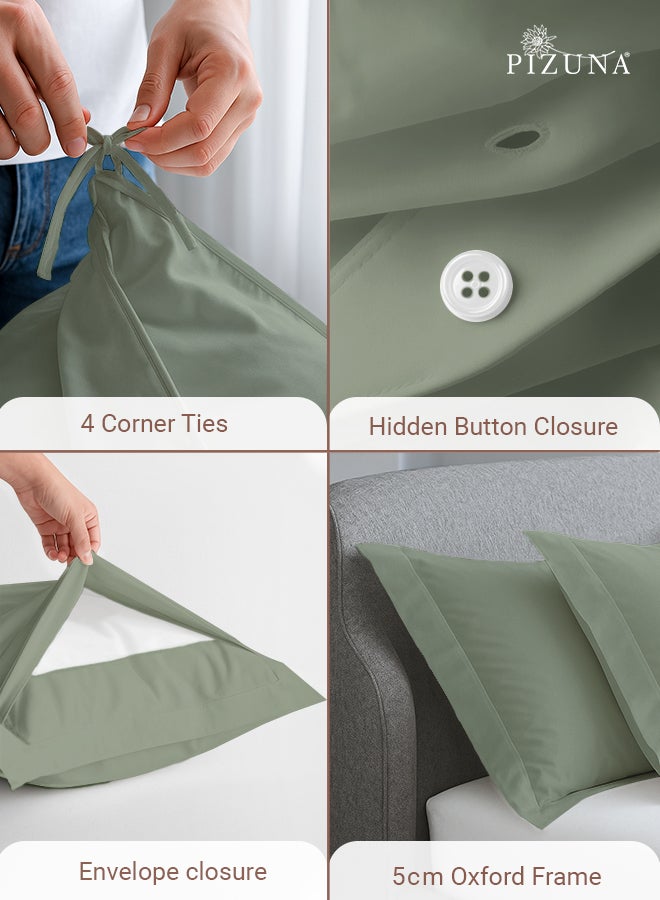 PIZUNA®

4 Corner Ties

Hidden Button Closure

Envelope closure

5cm Oxford Frame