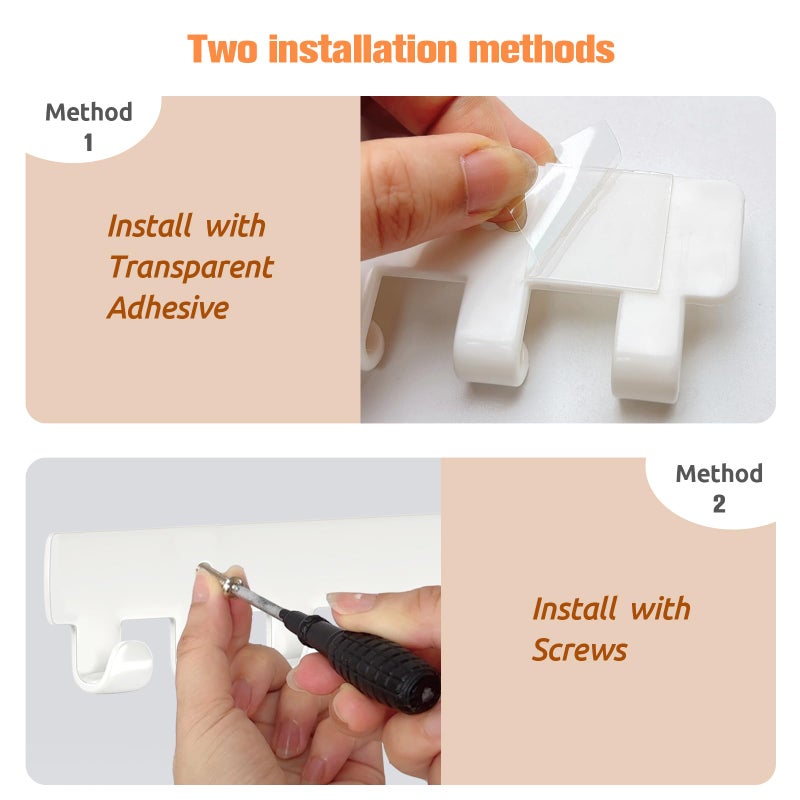 Two installation methods

Method 1

Install with Transparent Adhesive

Method 2

Install with Screws