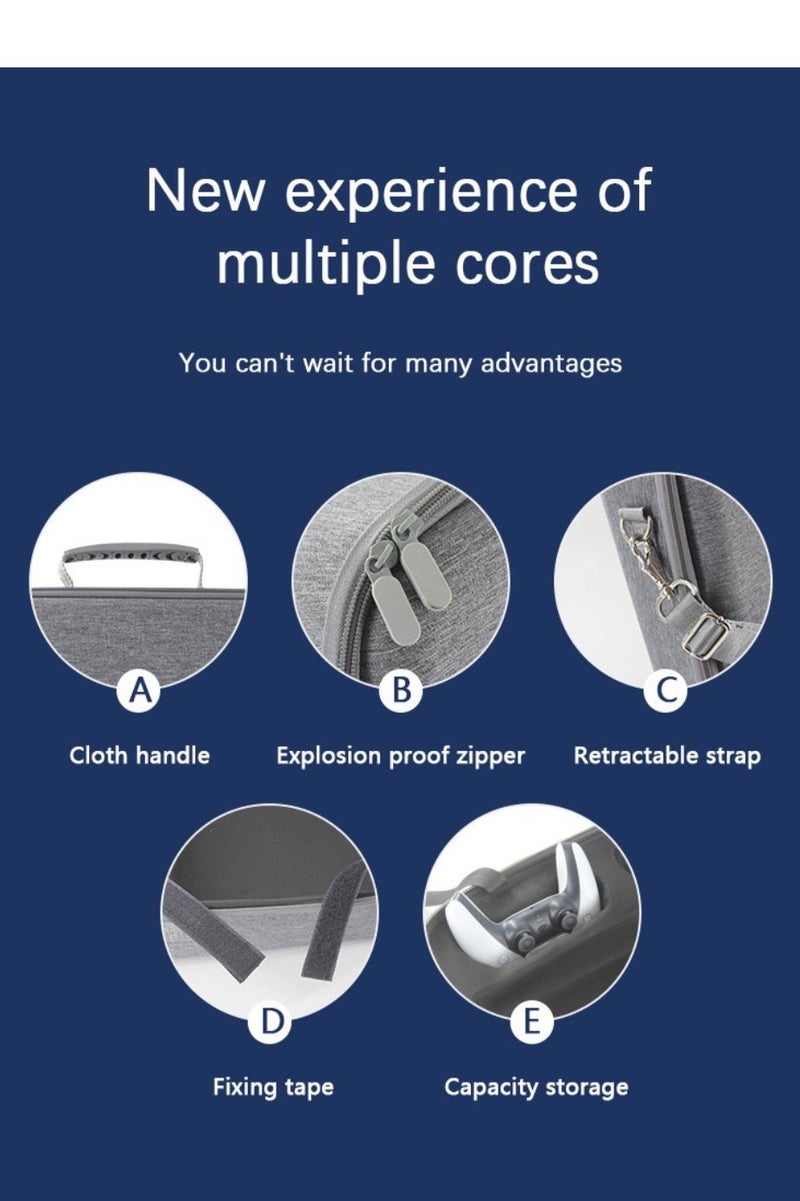 New experience of multiple cores

You can't wait for many advantages

A
Cloth handle

B
Explosion proof zipper

C
Retractable strap

D
Fixing tape

E
Capacity storage