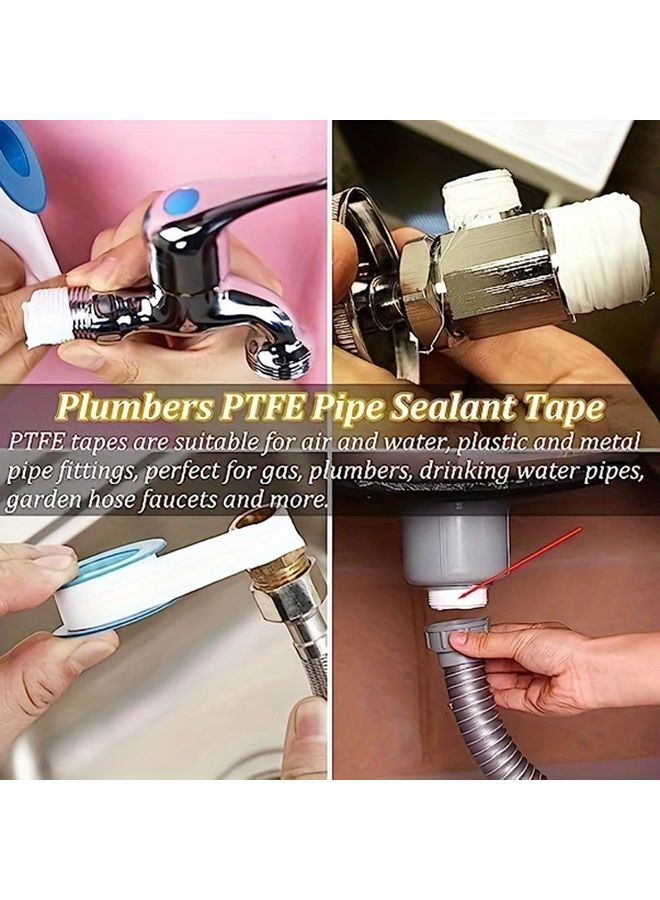 Plumbers PTFE Pipe Sealant Tape

PTFE tapes are suitable for air and water, plastic and metal pipe fittings, perfect for gas, plumbers, drinking water pipes, garden hose faucets and more.