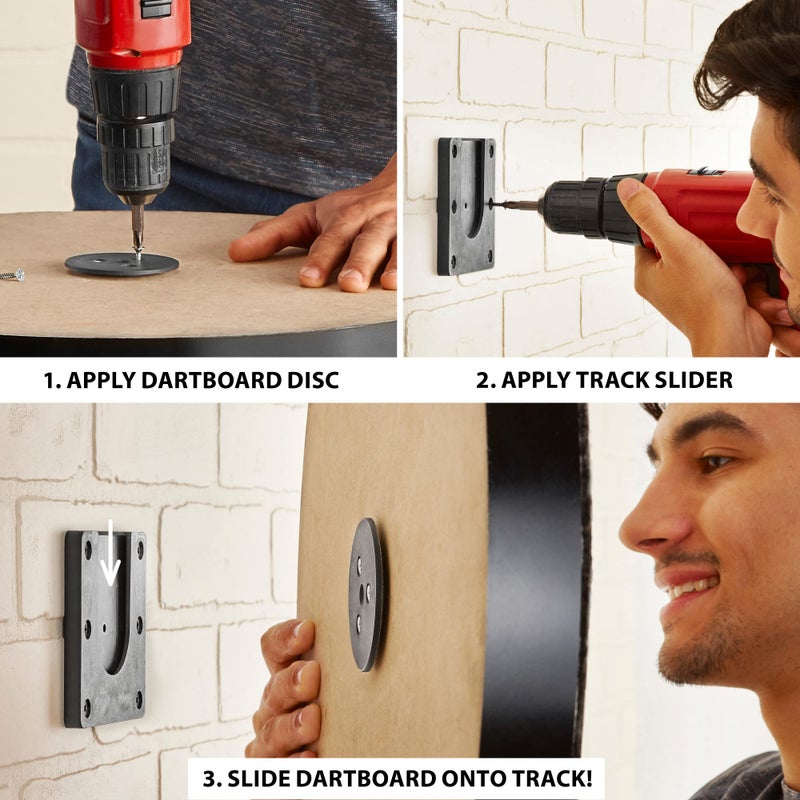 1. APPLY DARTBOARD DISC

2. APPLY TRACK SLIDER

3. SLIDE DARTBOARD ONTO TRACK!