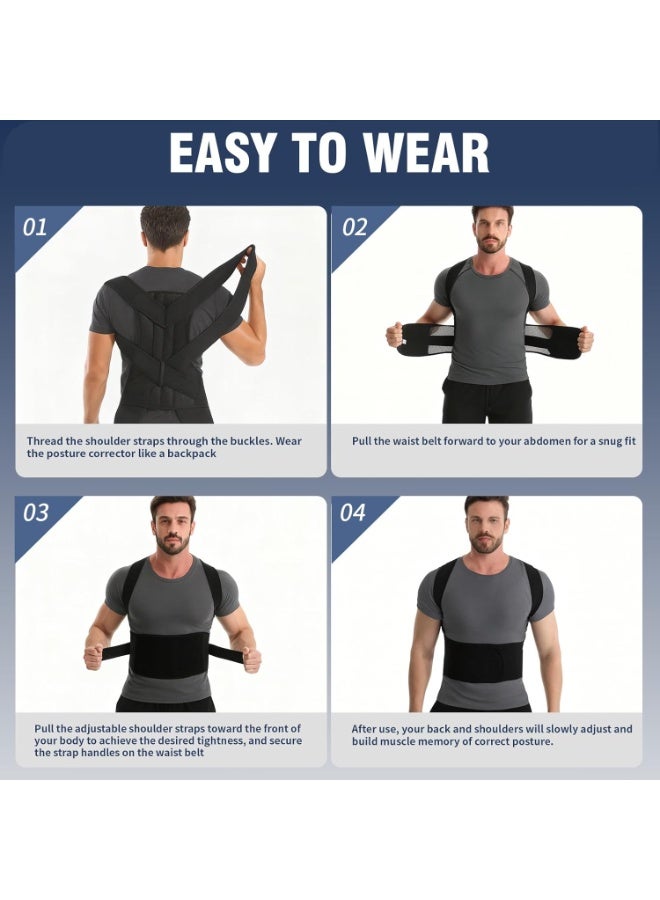 EASY TO WEAR

01

Thread the shoulder straps through the buckles. Wear the posture corrector like a backpack

02

Pull the waist belt forward to your abdomen for a snug fit

03

Pull the adjustable shoulder straps toward the front of your body to achieve the desired tightness, and secure the strap handles on the waist belt

04

After use, your back and shoulders will slowly adjust and build muscle memory of correct posture.