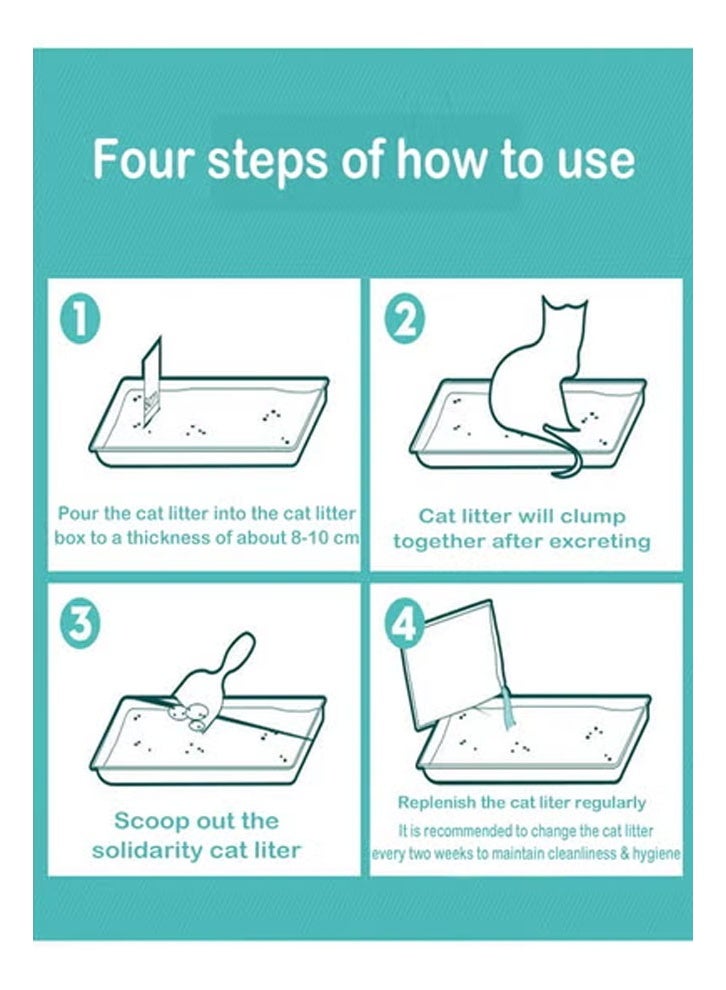 Four steps of how to use

1

Pour the cat litter into the cat litter box to a thickness of about 8-10 cm

2

Cat litter will clump together after excreting

3

Scoop out the solidarity cat liter

4

Replenish the cat liter regularly

It is recommended to change the cat litter every two weeks to maintain cleanliness & hygiene