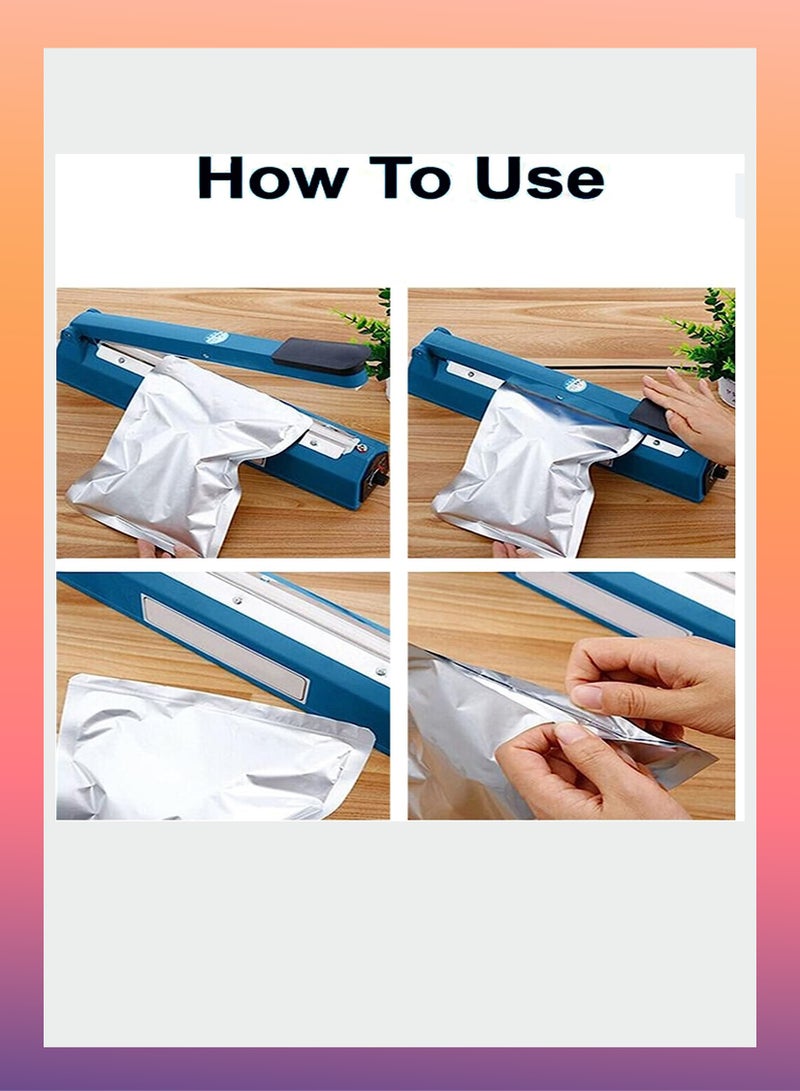 How To Use