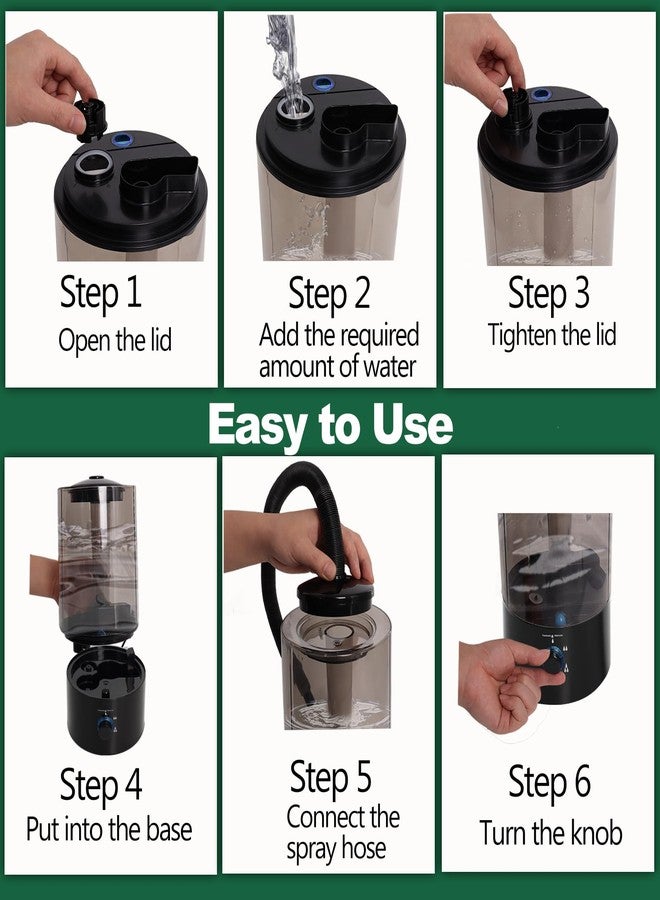 Step 1
Open the lid

Step 2
Add the required amount of water

Step 3
Tighten the lid

Easy to Use

Step 4
Put into the base

Step 5
Connect the spray hose

Step 6
Turn the knob