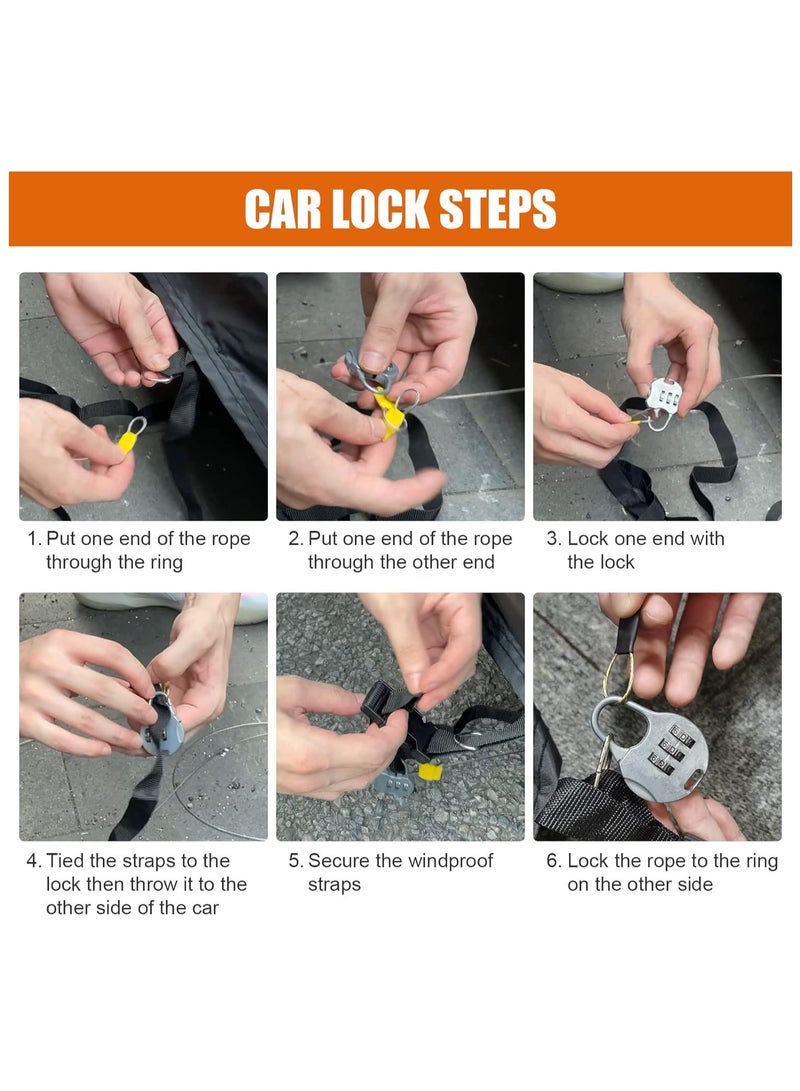 CAR LOCK STEPS

1. Put one end of the rope through the ring

2. Put one end of the rope through the other end

3. Lock one end with the lock

4. Tied the straps to the lock then throw it to the other side of the car

5. Secure the windproof straps

6. Lock the rope to the ring on the other side