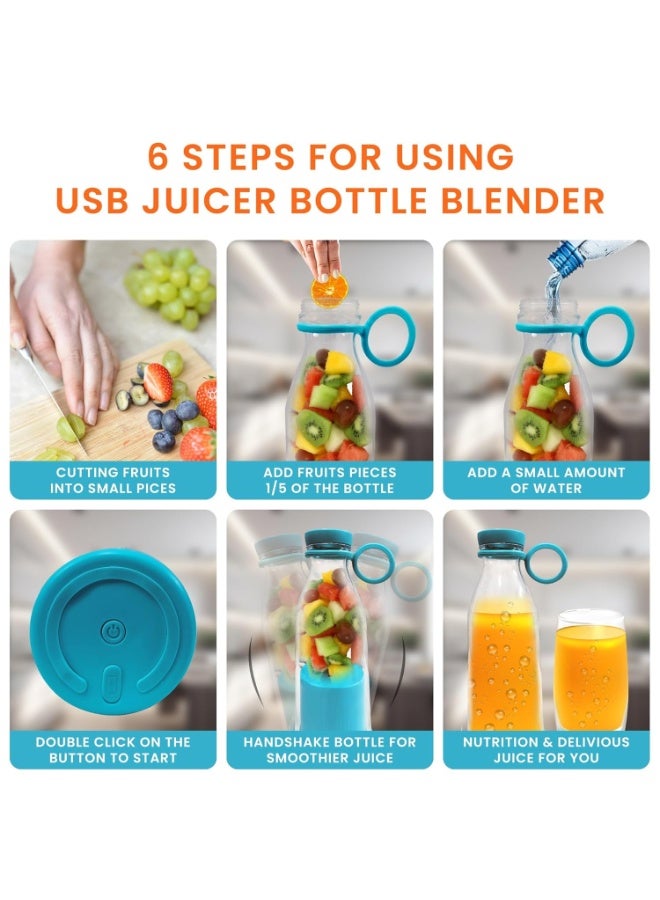 6 STEPS FOR USING
USB JUICER BOTTLE BLENDER

CUTTING FRUITS INTO SMALL PICES

ADD FRUITS PIECES 1/5 OF THE BOTTLE

ADD A SMALL AMOUNT OF WATER

DOUBLE CLICK ON THE BUTTON TO START

HANDSHAKE BOTTLE FOR SMOOTHIER JUICE

NUTRITION & DELIVIOUS JUICE FOR YOU