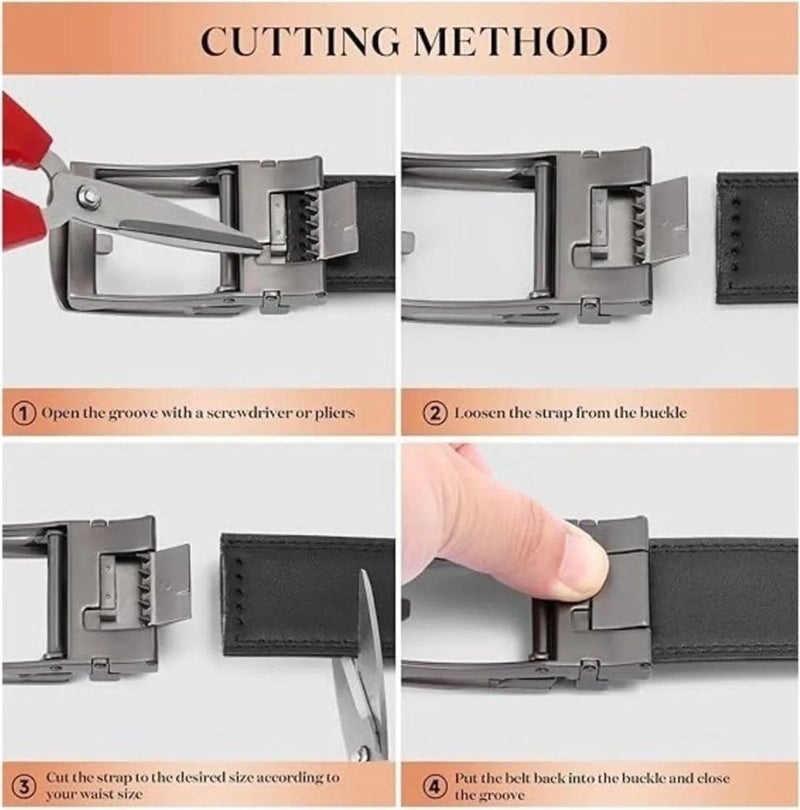 CUTTING METHOD

① Open the groove with a screwdriver or pliers

② Loosen the strap from the buckle

③ Cut the strap to the desired size according to your waist size

④ Put the belt back into the buckle and close the groove