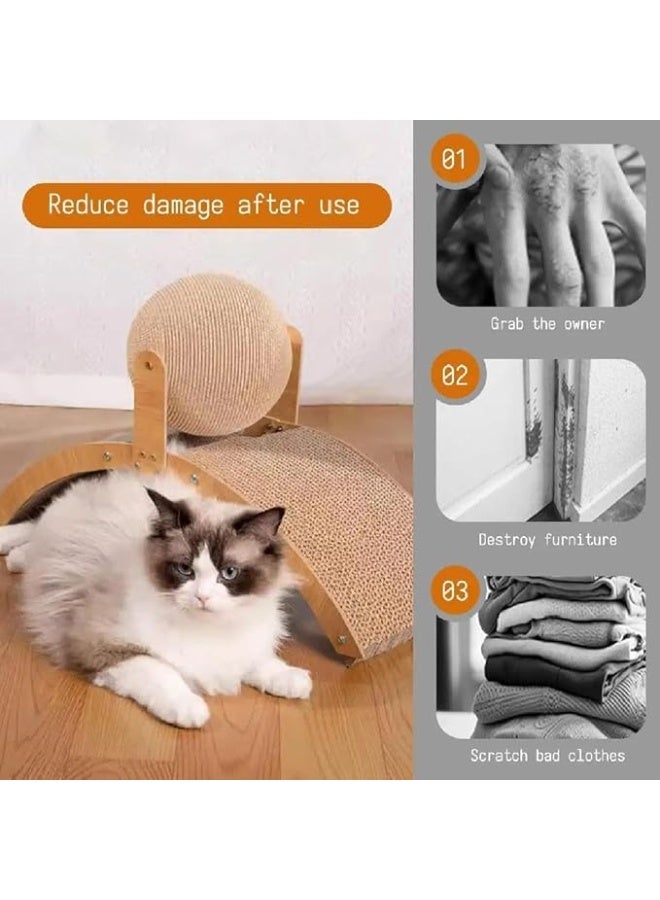 Reduce damage after use

01

Grab the owner

02

Destroy furniture

03

Scratch bad clothes