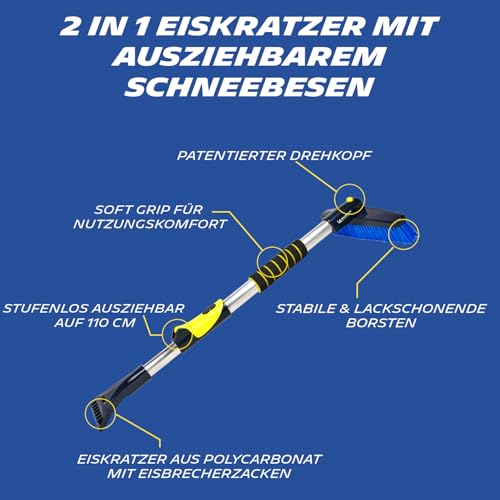 2 IN 1 EISKRATZER MIT AUSZIEHBAREM SCHNEEBESEN

PATENTIERTER DREHKOPF

SOFT GRIP FÜR NUTZUNGSKOMFORT

STUFENLOS AUSZIEHBAR AUF 110 CM

STABILE & LACKSCHONENDE BORSTEN

EISKRATZER AUS POLYCARBONAT MIT EISBRECHERZACKEN