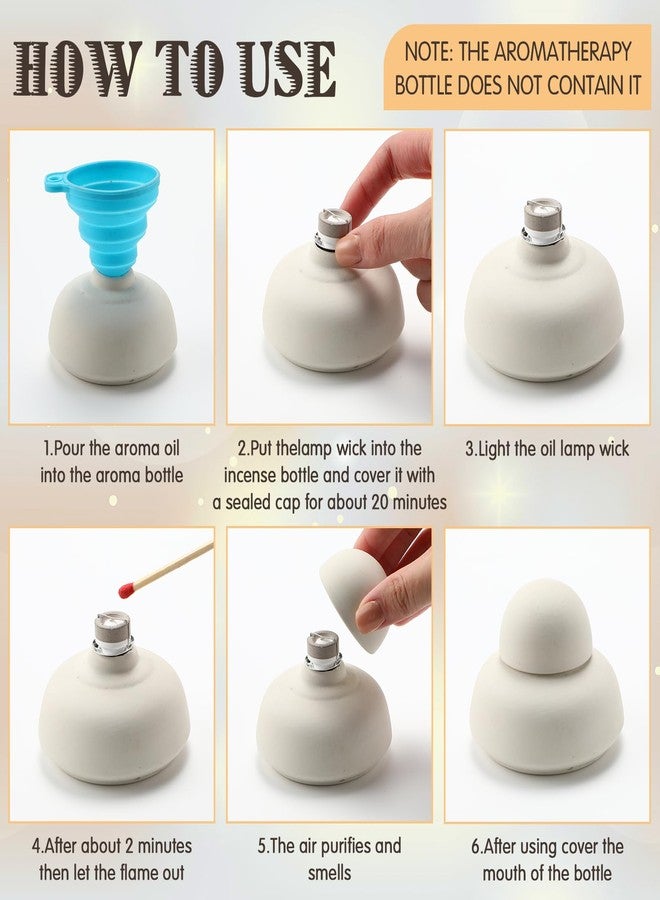 HOW TO USE

NOTE: THE AROMATHERAPY BOTTLE DOES NOT CONTAIN IT

1.Pour the aroma oil into the aroma bottle

2.Put thelamp wick into the incense bottle and cover it with a sealed cap for about 20 minutes

3.Light the oil lamp wick

4.After about 2 minutes then let the flame out

5.The air purifies and smells

6.After using cover the mouth of the bottle