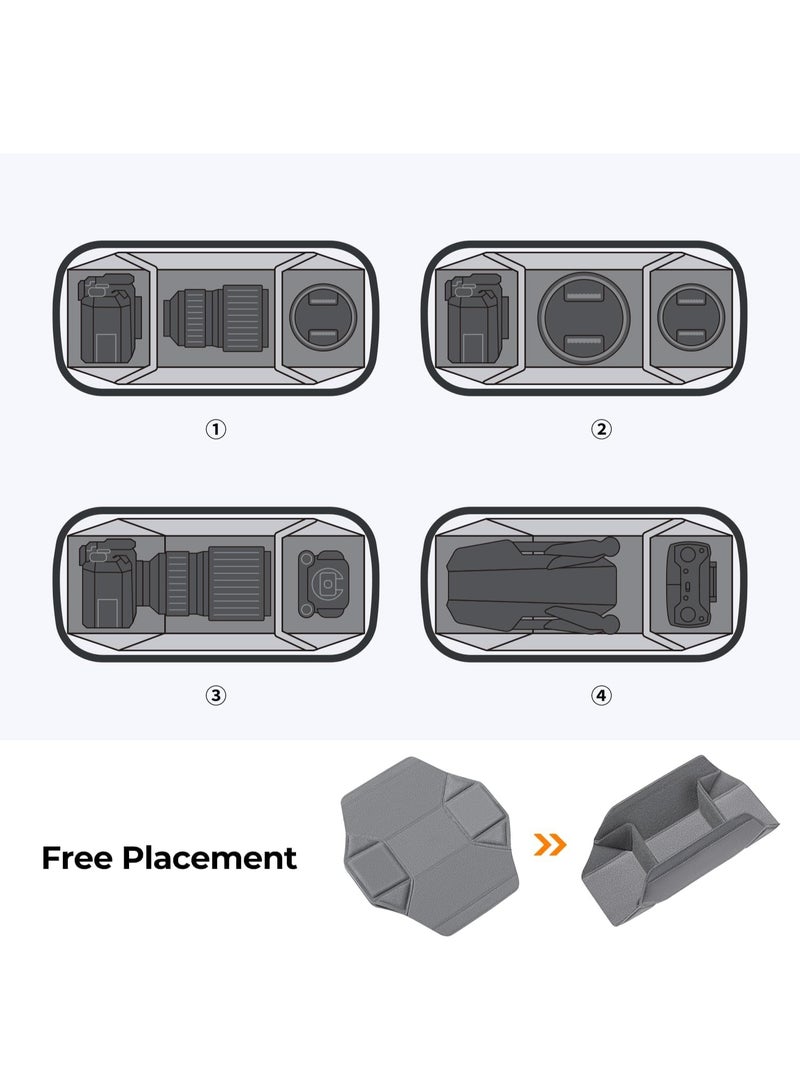 ①

②

③

④

Free Placement