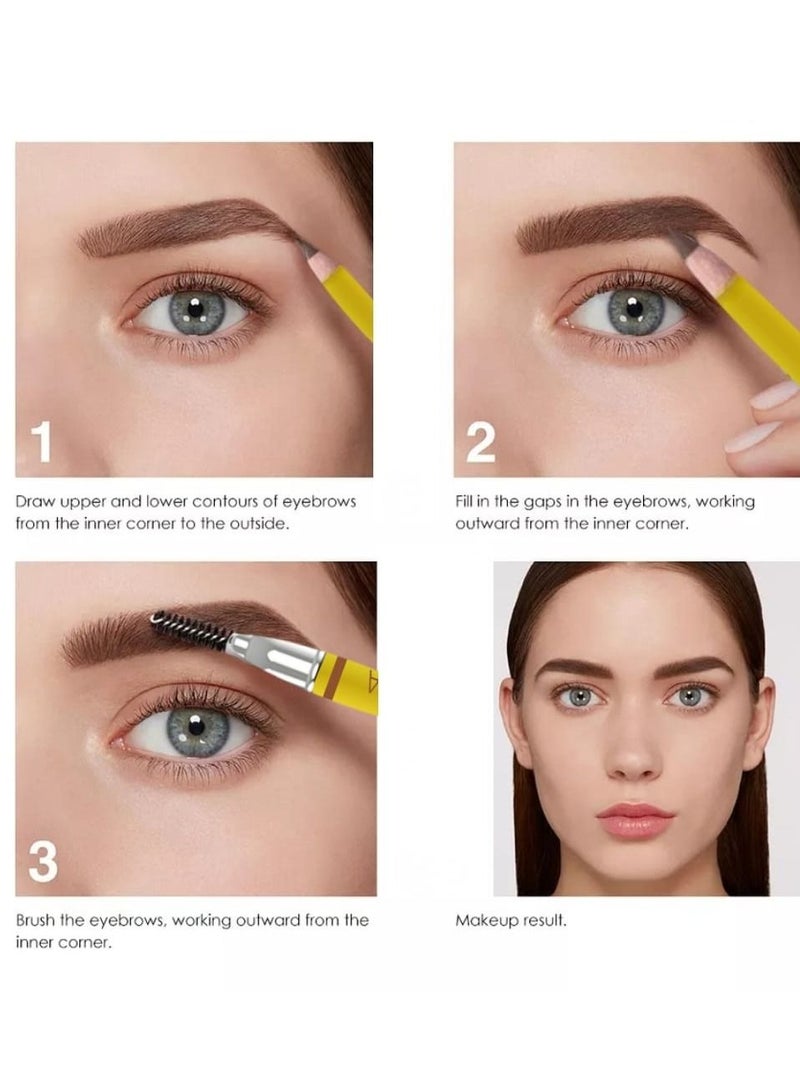 1

Draw upper and lower contours of eyebrows from the inner corner to the outside.

2

Fill in the gaps in the eyebrows, working outward from the inner corner.

3

Brush the eyebrows, working outward from the inner corner.

Makeup result.