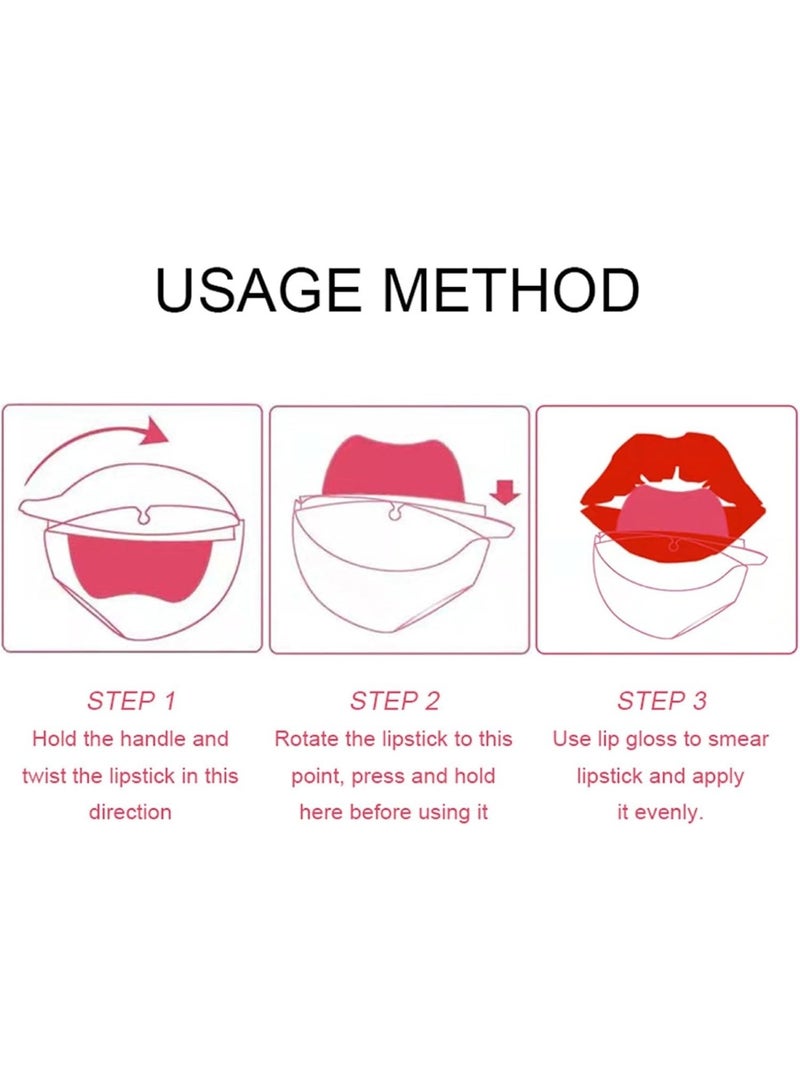 USAGE METHOD

STEP 1
Hold the handle and twist the lipstick in this direction

STEP 2
Rotate the lipstick to this point, press and hold here before using it

STEP 3
Use lip gloss to smear lipstick and apply it evenly.