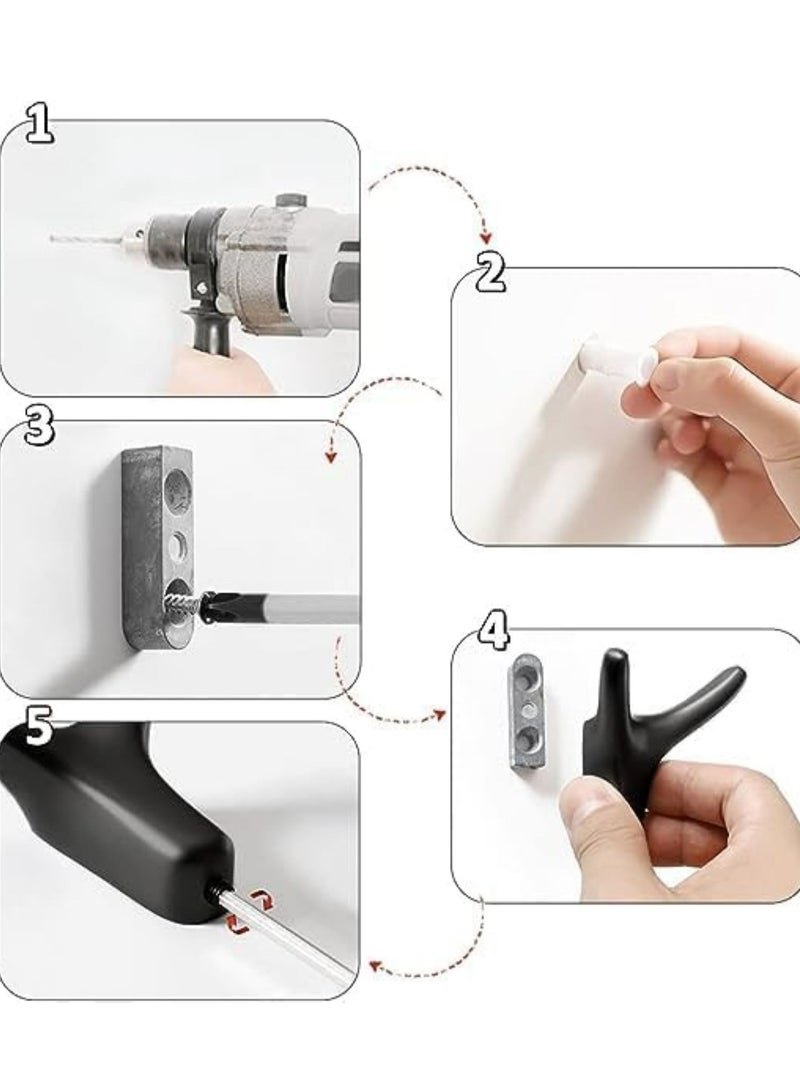 1

2

3

4

5