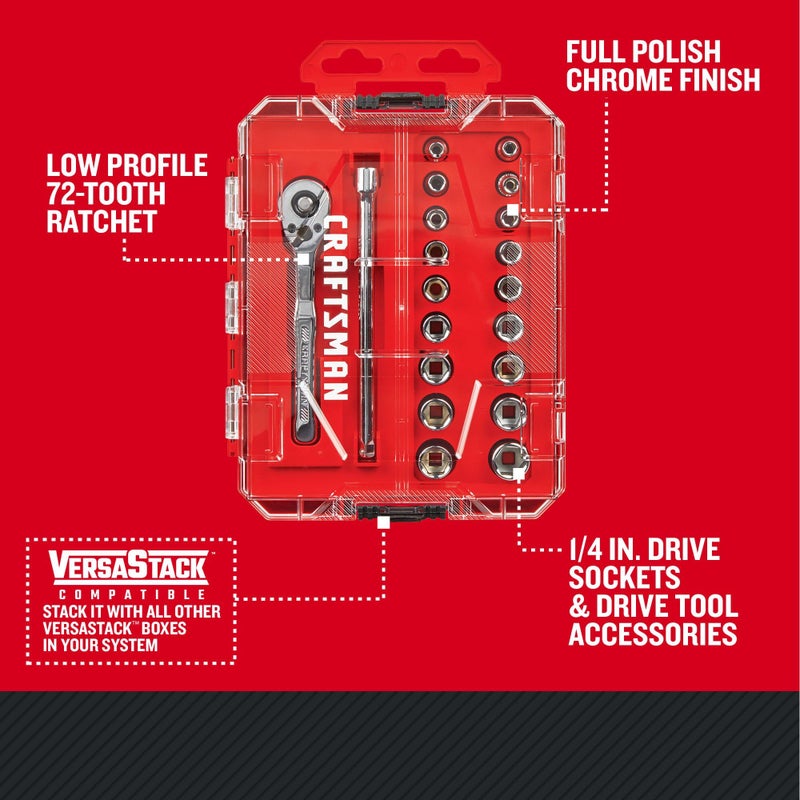 FULL POLISH CHROME FINISH

LOW PROFILE 72-TOOTH RATCHET

CRAFTSMAN

CRAFTSMAN

VERSASTACK
COMPATIBLE
STACK IT WITH ALL OTHER VERSASTACK™ BOXES IN YOUR SYSTEM

1/4 IN. DRIVE SOCKETS & DRIVE TOOL ACCESSORIES