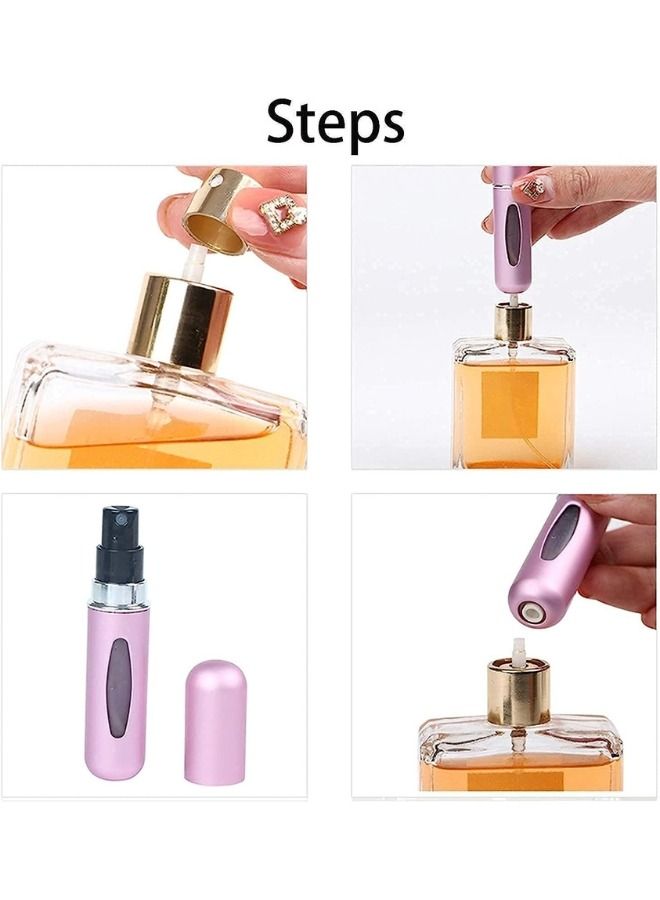 Steps