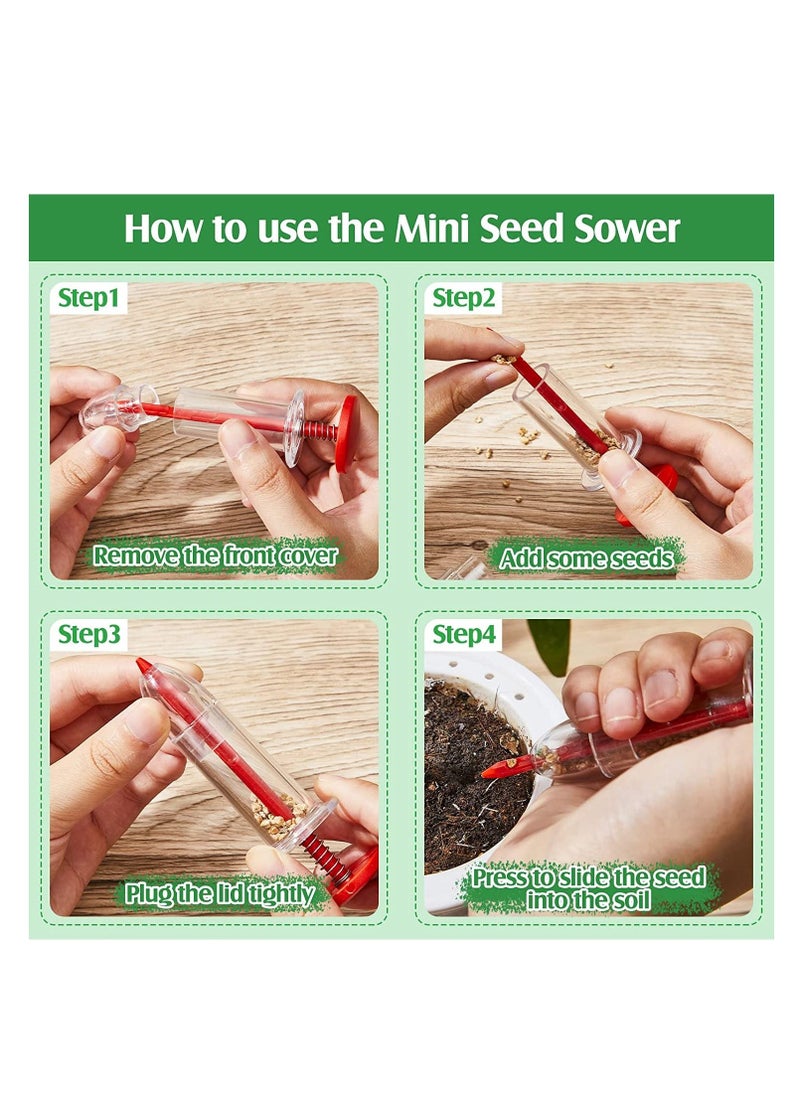 How to use the Mini Seed Sower

Step1

Remove the front cover

Step2

Add some seeds

Step3

Plug the lid tightly

Step4

Press to slide the seed into the soil