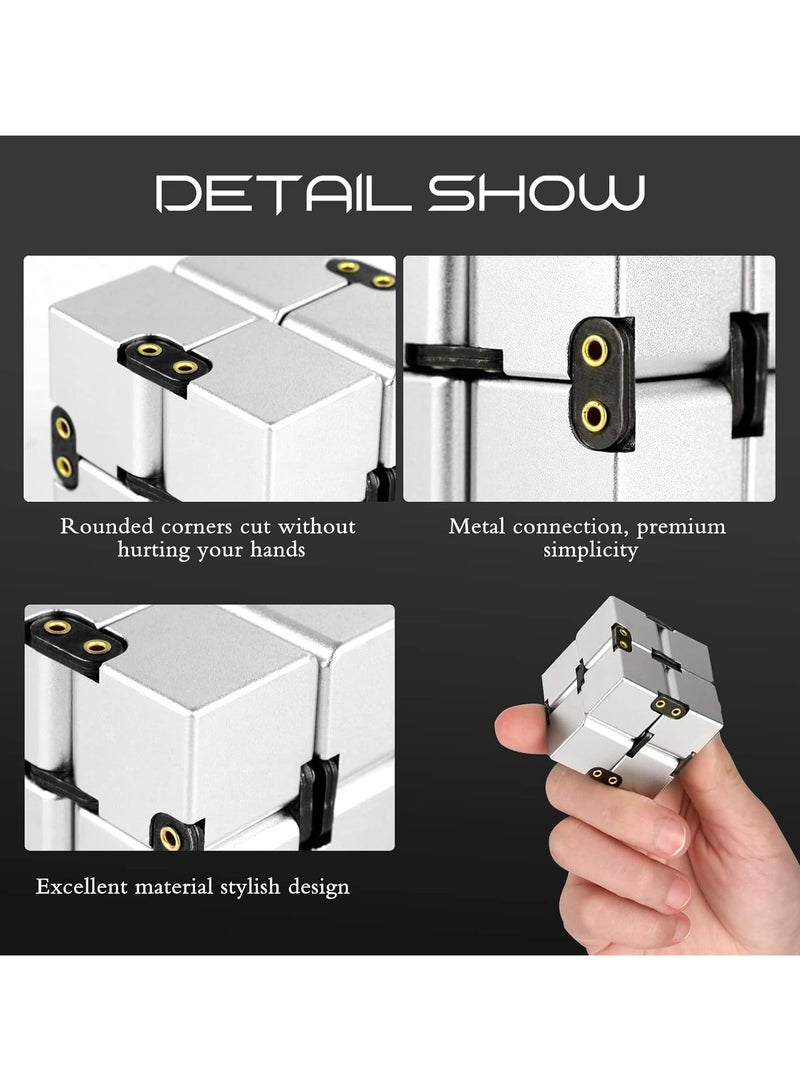 DETAIL SHOW

Rounded corners cut without hurting your hands

Metal connection, premium simplicity

Excellent material stylish design