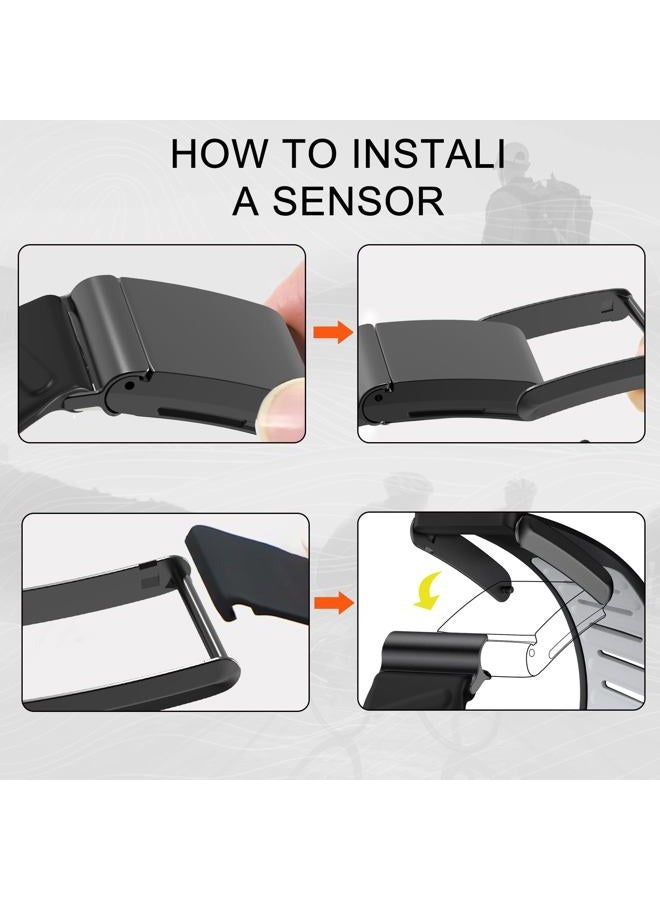 HOW TO INSTALI
A SENSOR