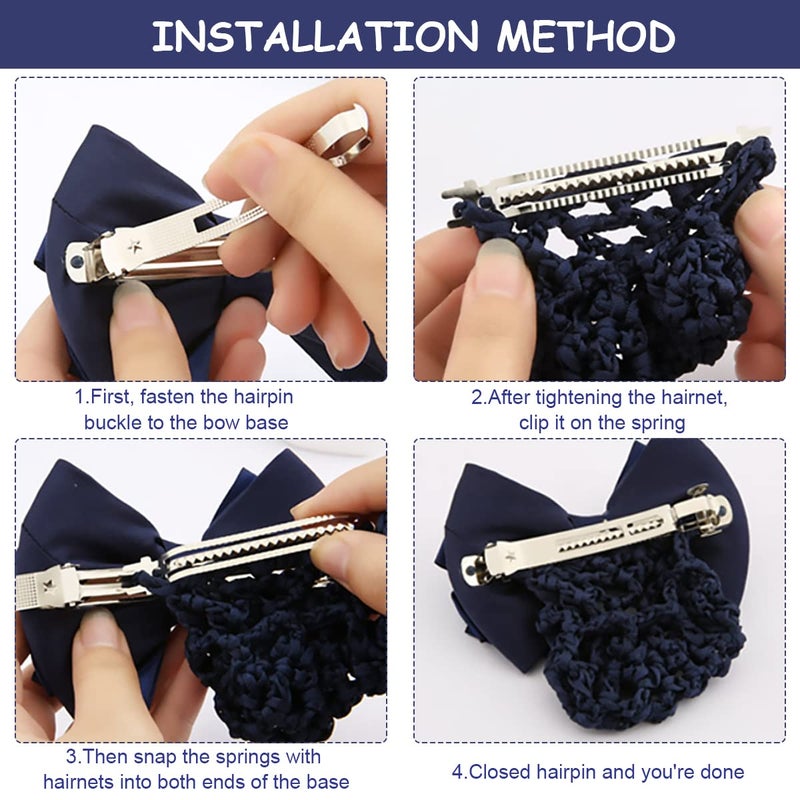 INSTALLATION METHOD

1.First, fasten the hairpin buckle to the bow base

2.After tightening the hairnet, clip it on the spring

3.Then snap the springs with hairnets into both ends of the base

4.Closed hairpin and you're done